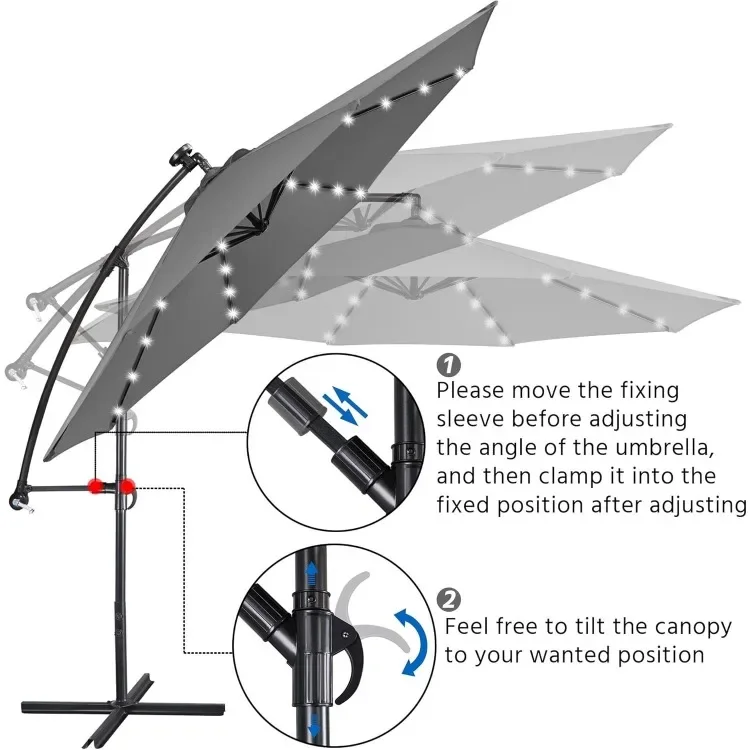 1
Please move the fixing sleeve before adjusting the angle of the umbrella, and then clamp it into the fixed position after adjusting

2
Feel free to tilt the canopy to your wanted position