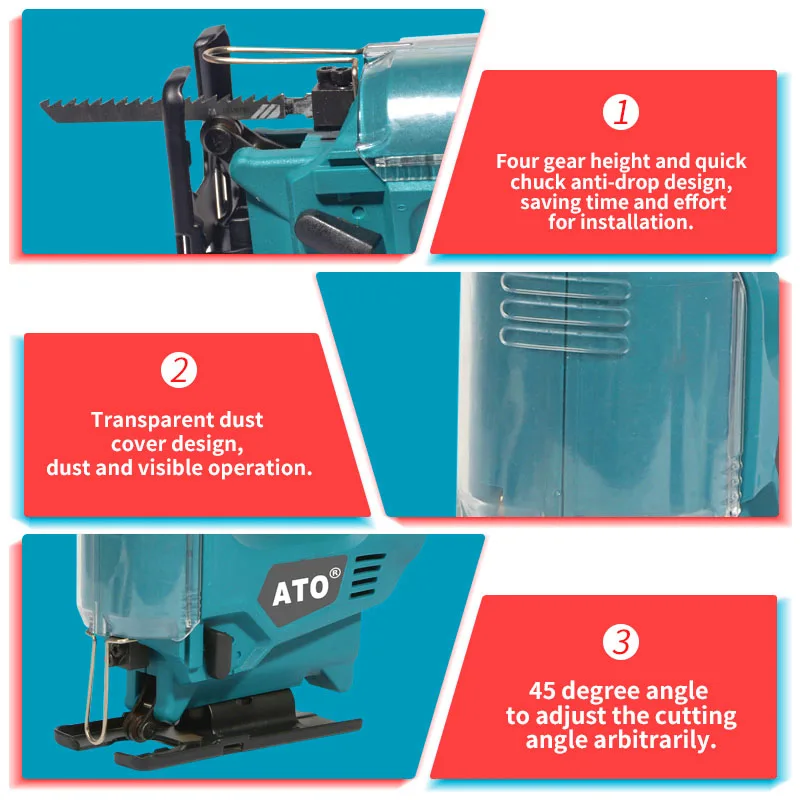 1

Four gear height and quick chuck anti-drop design, saving time and effort for installation.

2

Transparent dust cover design, dust and visible operation.

ATO®

3

45 degree angle to adjust the cutting angle arbitrarily.