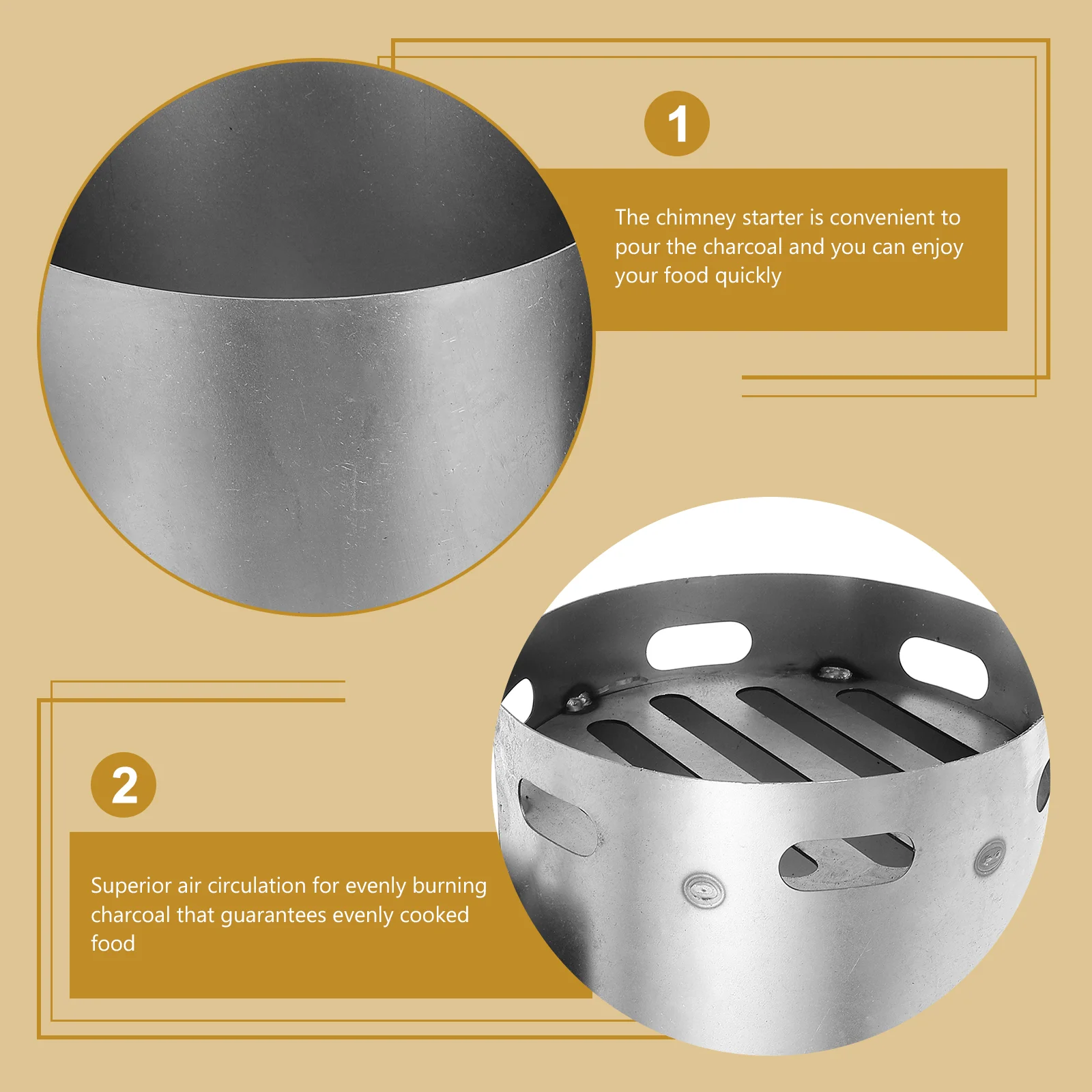 1

The chimney starter is convenient to pour the charcoal and you can enjoy your food quickly

2

Superior air circulation for evenly burning charcoal that guarantees evenly cooked food