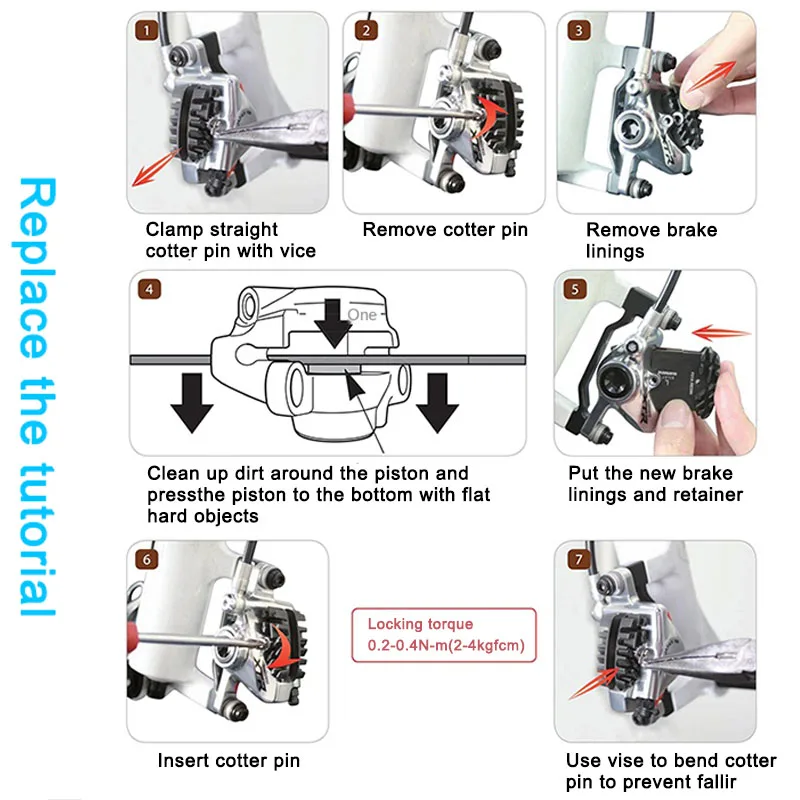 Replace the tutorial

1

Clamp straight cotter pin with vice

2

Remove cotter pin

3

Remove brake linings

4

One

Clean up dirt around the piston and pressthe piston to the bottom with flat hard objects

5

Put the new brake linings and retainer

6

Insert cotter pin

Locking torque
0.2-0.4N-m(2-4kgfcm)

7

Use vise to bend cotter pin to prevent fallir