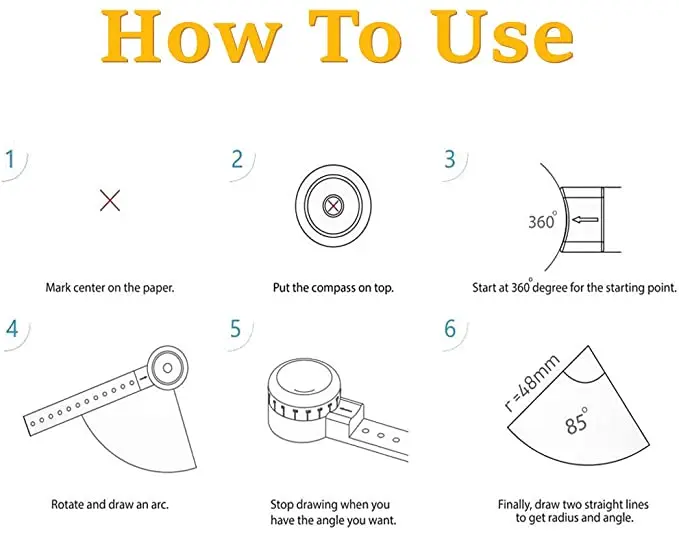 How To Use

1

Mark center on the paper.

2

Put the compass on top.

3

$360^\circ$

Start at $360^\circ$ degree for the starting point.

4

Rotate and draw an arc.

5

Stop drawing when you have the angle you want.

6

r =48mm

$85^\circ$

Finally, draw two straight lines to get radius and angle.