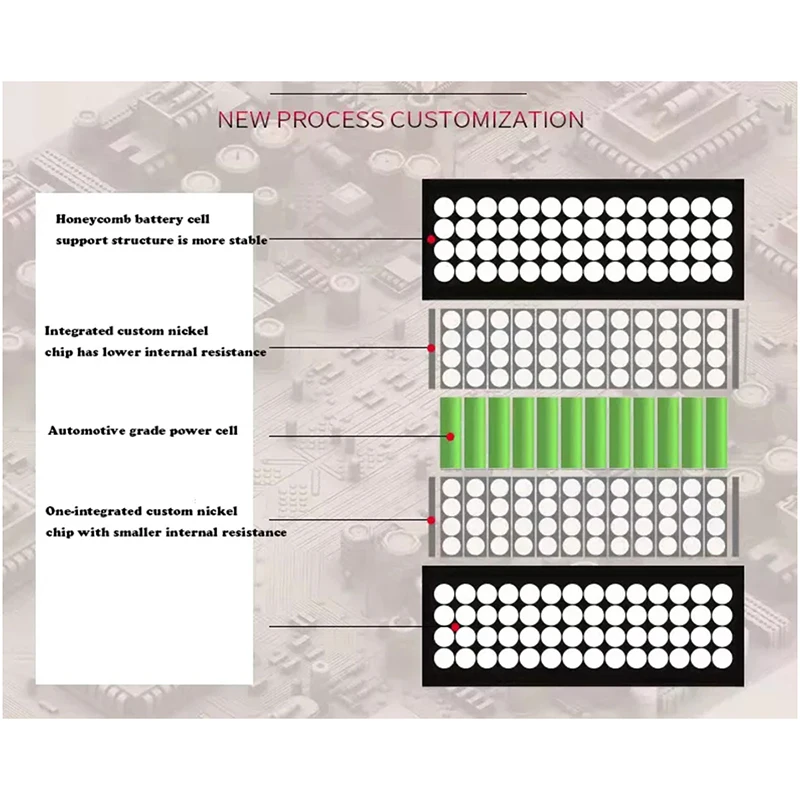 NEW PROCESS CUSTOMIZATION

Honeycomb battery cell support structure is more stable

Integrated custom nickel chip has lower internal resistance

Automotive grade power cell

One-integrated custom nickel chip with smaller internal resistance