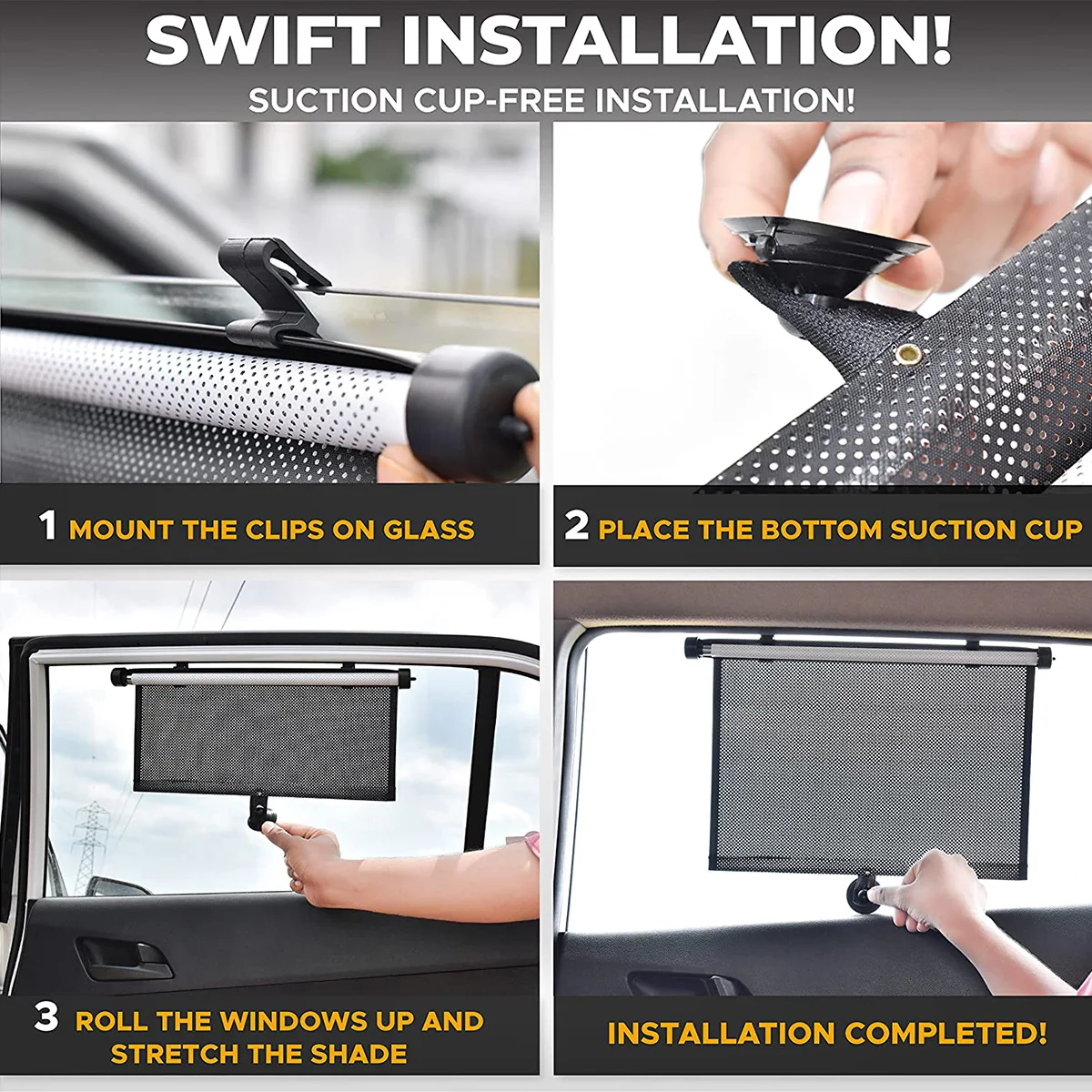 SWIFT INSTALLATION!
SUCTION CUP-FREE INSTALLATION!

1 MOUNT THE CLIPS ON GLASS

2 PLACE THE BOTTOM SUCTION CUP

3 ROLL THE WINDOWS UP AND STRETCH THE SHADE

INSTALLATION COMPLETED!