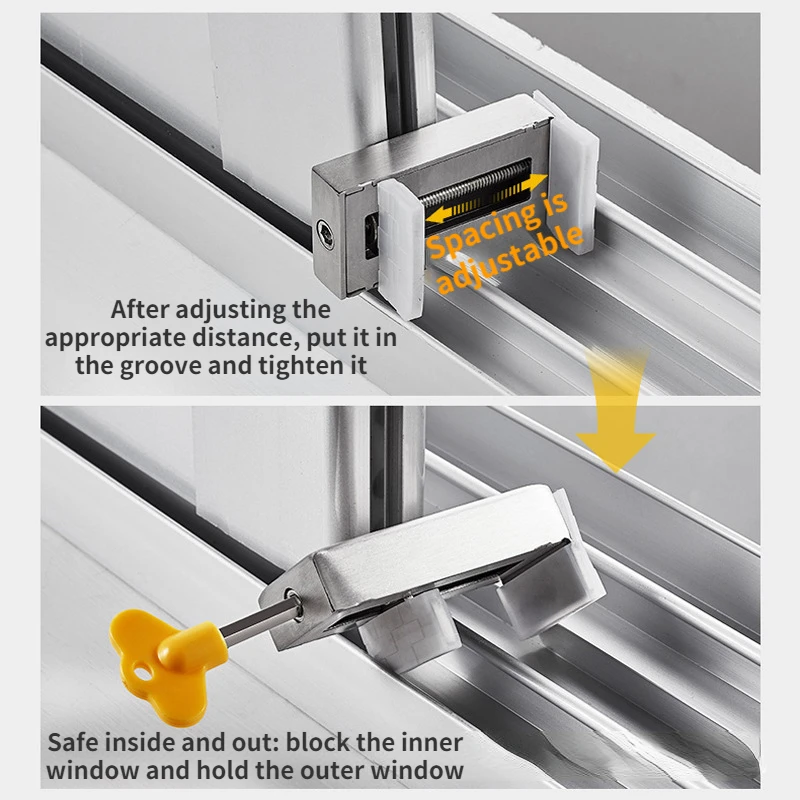 Spacing is adjustable

After adjusting the appropriate distance, put it in the groove and tighten it

Safe inside and out: block the inner window and hold the outer window