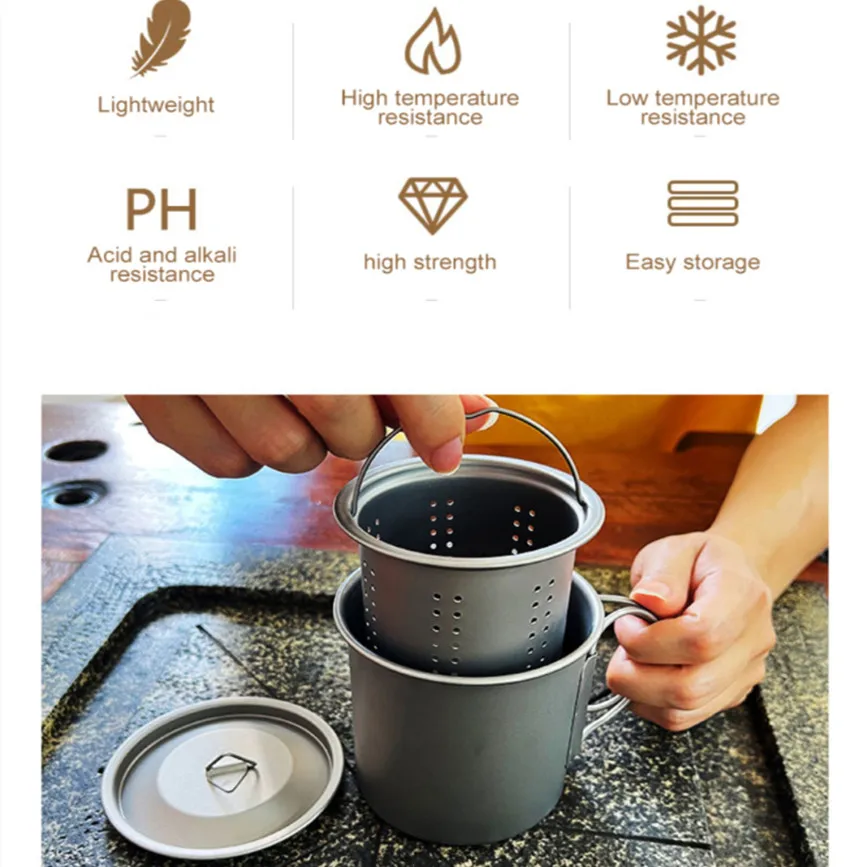 Lightweight

High temperature resistance

Low temperature resistance

PH

Acid and alkali resistance

high strength

Easy storage