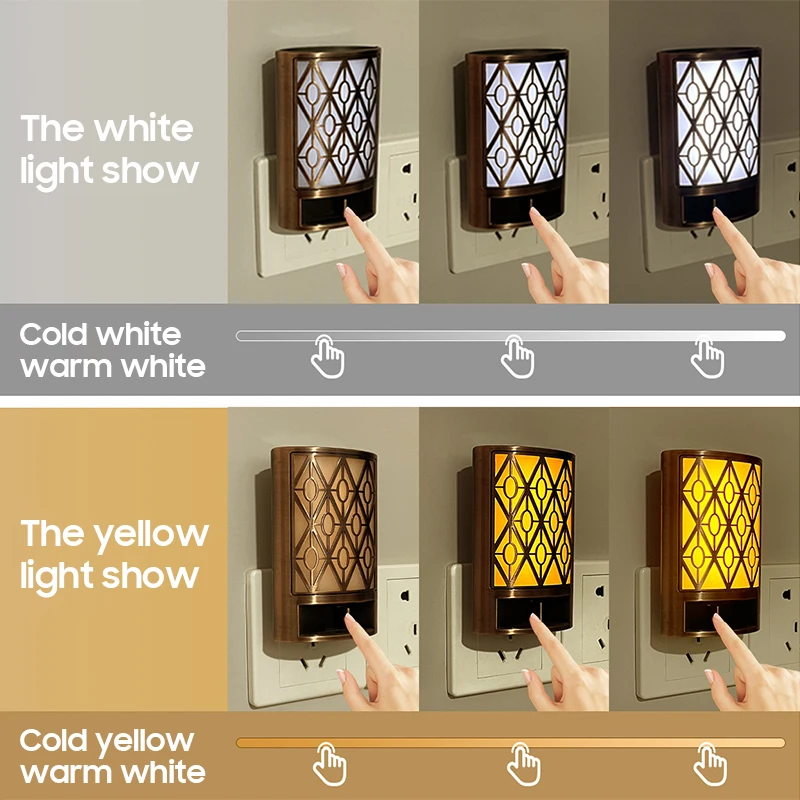 The white light show

Cold white warm white

The yellow light show

Cold yellow warm white