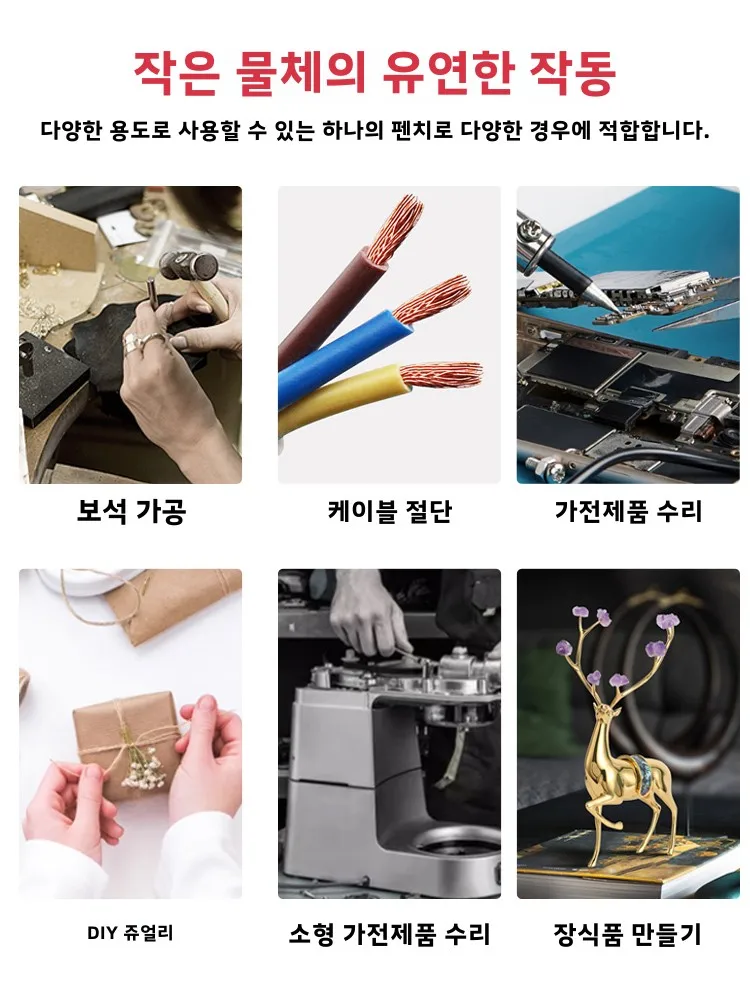 작은 물체의 유연한 작동

다양한 용도로 사용할 수 있는 하나의 펜치로 다양한 경우에 적합합니다.

보석 가공

케이블 절단

가전제품 수리

DIY 쥬얼리

소형 가전제품 수리

장식품 만들기