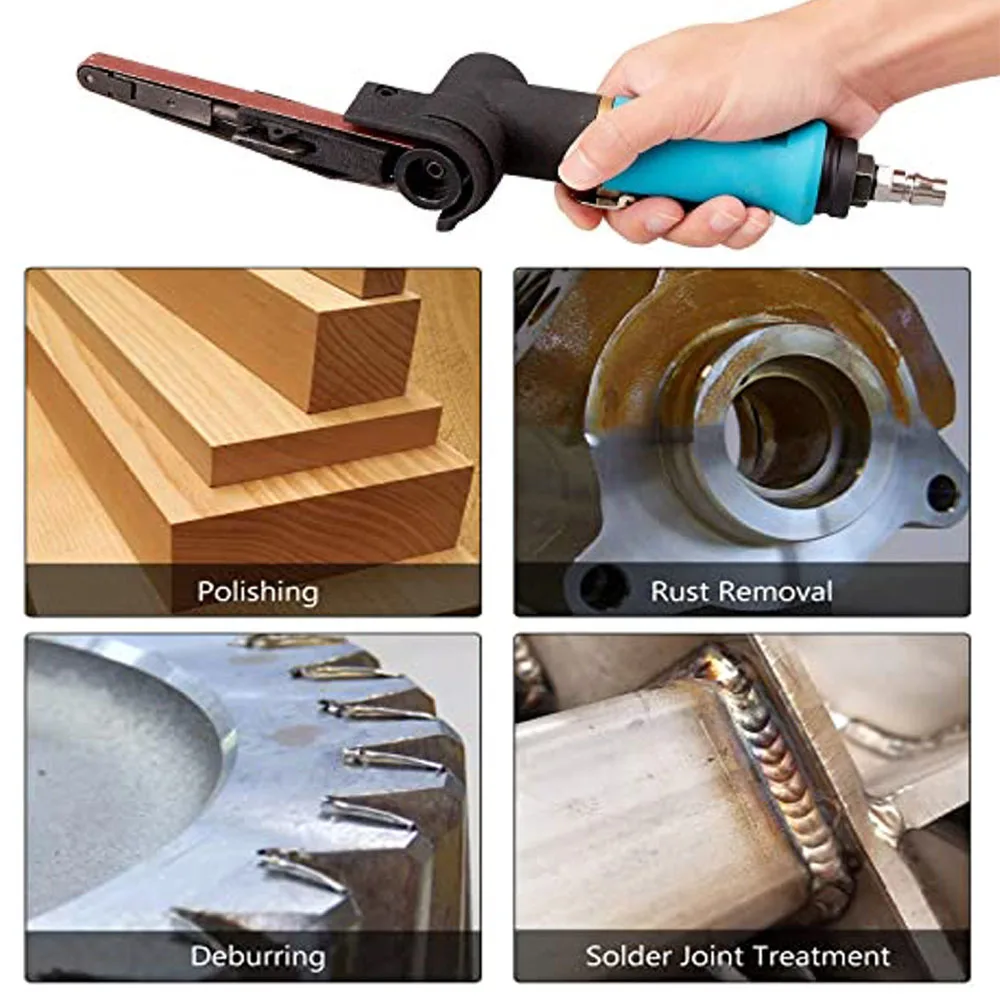 Polishing

Rust Removal

Deburring

Solder Joint Treatment