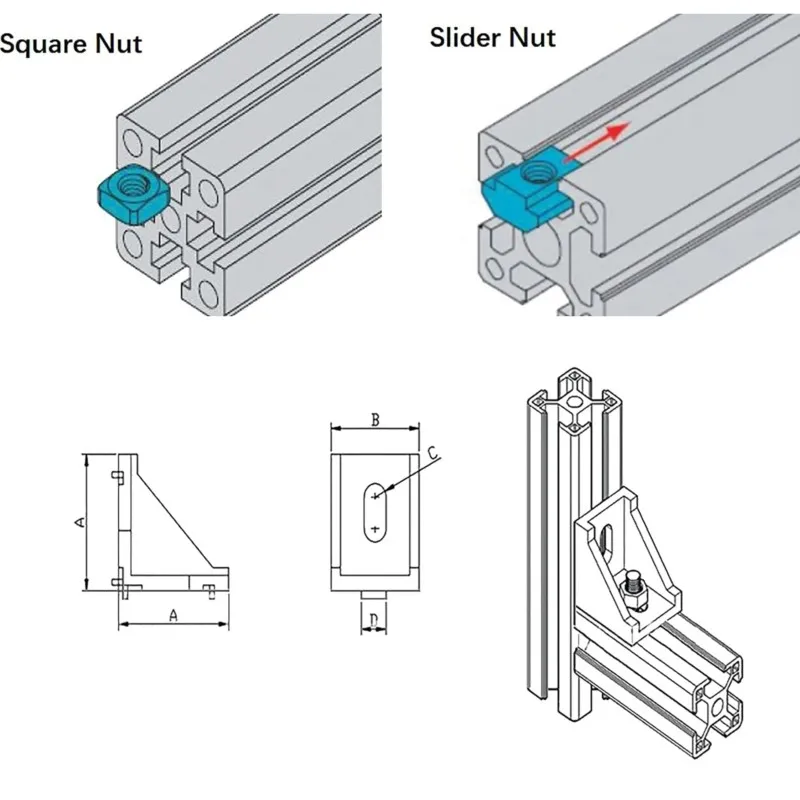 Square Nut

Slider Nut

A

A

B

C

D