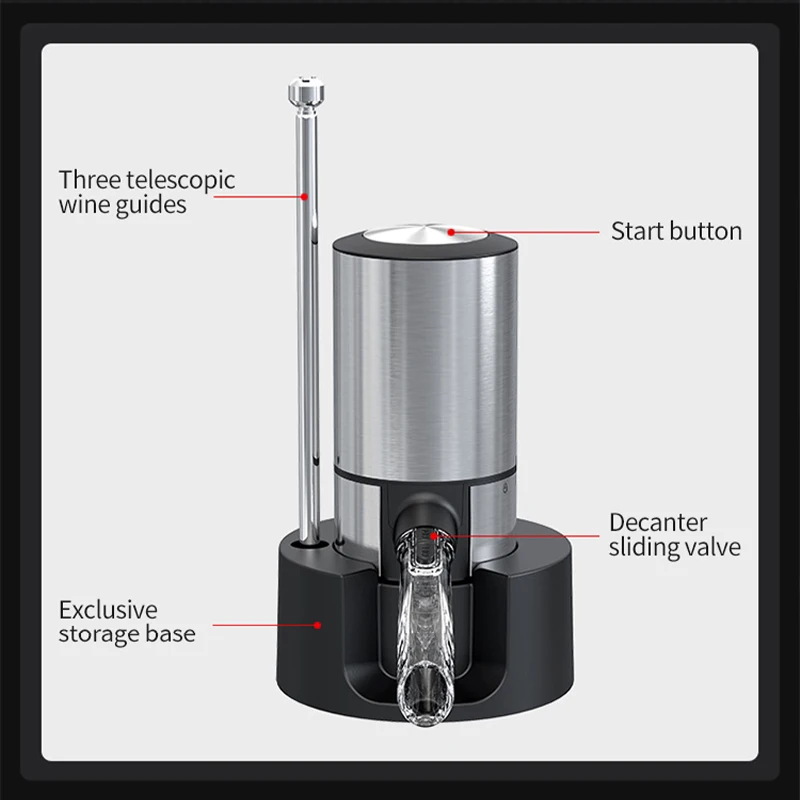 Three telescopic wine guides

Start button

Decanter sliding valve

Exclusive storage base