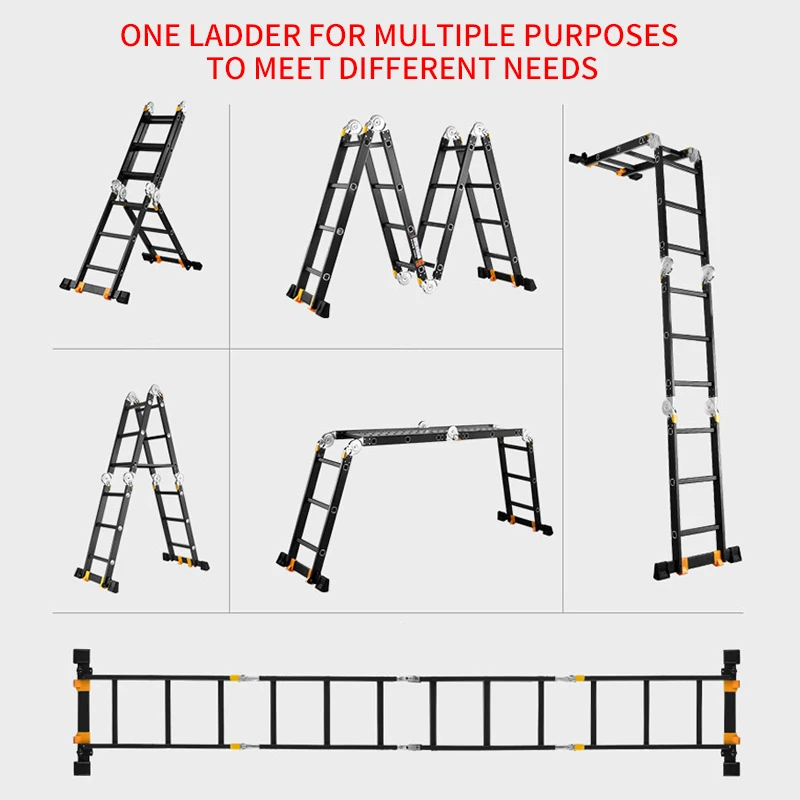 ONE LADDER FOR MULTIPLE PURPOSES TO MEET DIFFERENT NEEDS