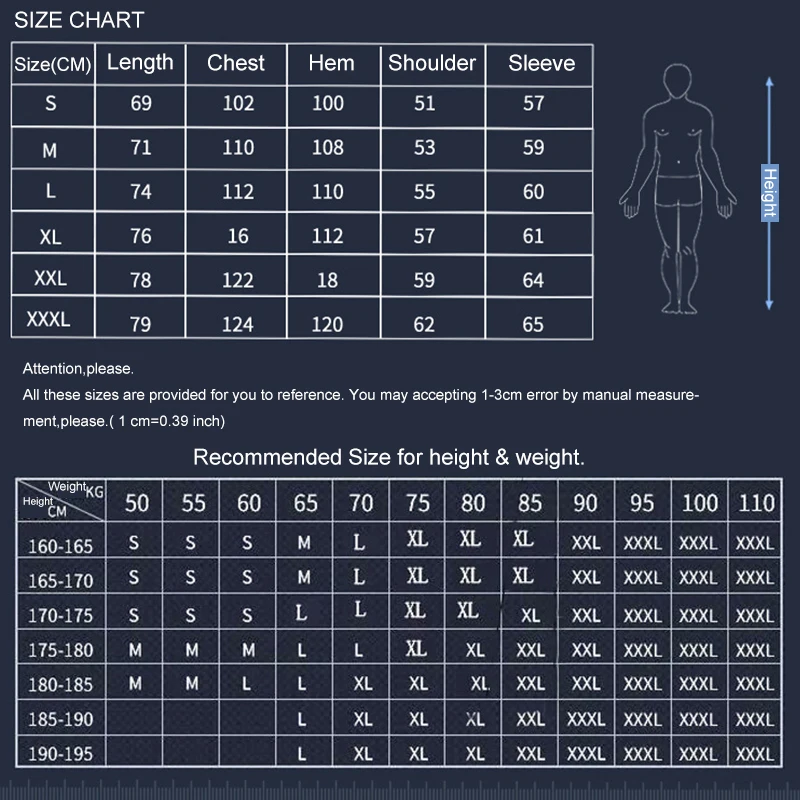 SIZE CHART

| Size(CM) | Length | Chest | Hem | Shoulder | Sleeve |
|---|---|---|---|---|---|
| S | 69 | 102 | 100 | 51 | 57 |
| M | 71 | 110 | 108 | 53 | 59 |
| L | 74 | 112 | 110 | 55 | 60 |
| XL | 76 | 16 | 112 | 57 | 61 |
| XXL | 78 | 122 | 18 | 59 | 64 |
| XXXL | 79 | 124 | 120 | 62 | 65 |

Height

Attention,please.

All these sizes are provided for you to reference. You may accepting 1-3cm error by manual measurement,please.( 1 cm=0.39 inch)

Recommended Size for height & weight.

| Weight KG / Height CM | 50 | 55 | 60 | 65 | 70 | 75 | 80 | 85 | 90 | 95 | 100 | 110 |
|---|---|---|---|---|---|---|---|---|---|---|---|---|
| 160-165 | S | S | S | M | L | XL | XL | XL | XXL | XXXL | XXXL | XXXL |
| 165-170 | S | S | S | M | L | XL | XL | XL | XXL | XXXL | XXXL | XXXL |
| 170-175 | S | S | S | L | L | XL | XL | XL | XXL | XXXL | XXXL | XXXL |
| 175-180 | M | M | M | L | L | XL | XL | XXL | XXL | XXXL | XXXL | XXXL |
| 180-185 | M | M | L | L | XL | XL | XL | XXL | XXL | XXXL | XXXL | XXXL |
| 185-190 | | | | L | XL | XL | XL | XXL | XXXL | XXXL | XXXL | XXXL |
| 190-195 | | | | L | XL | XL | XL | XXL | XXXL | XXXL | XXXL | XXXL |