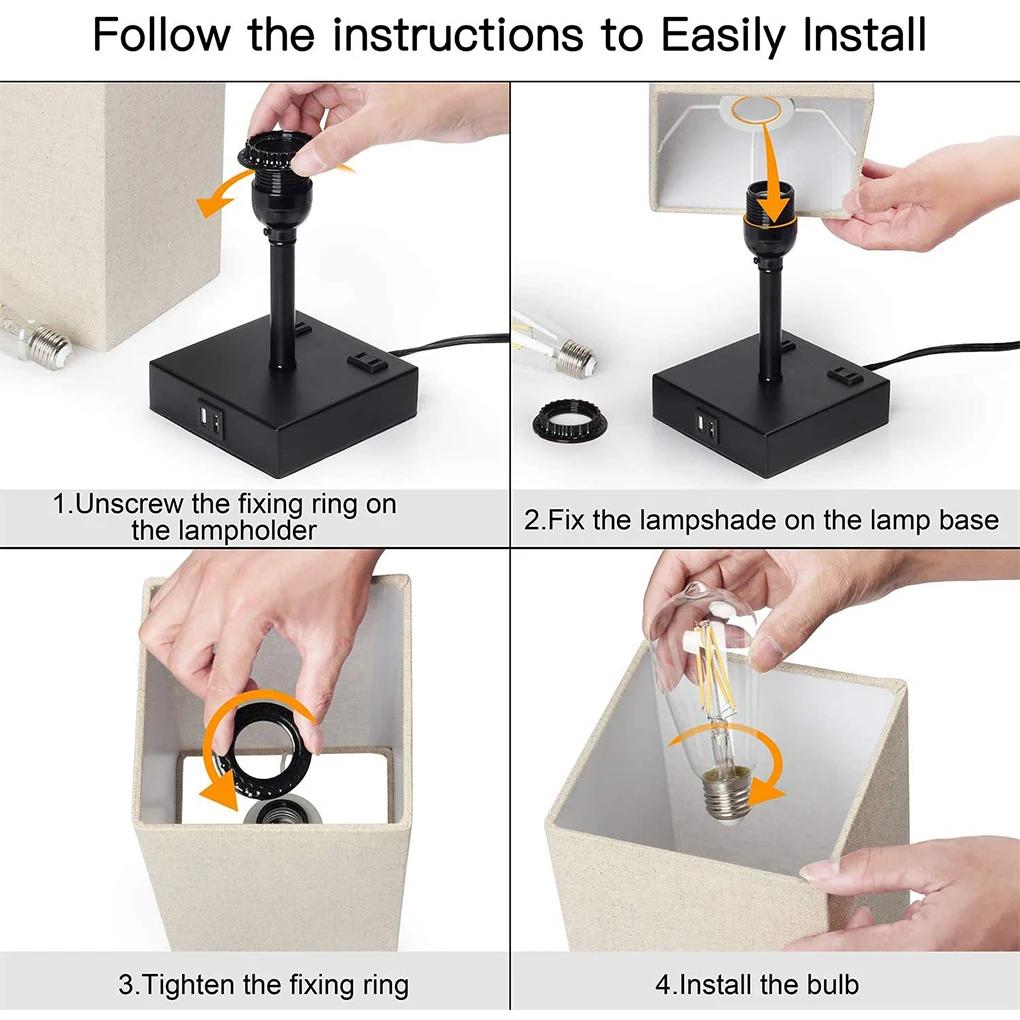 Follow the instructions to Easily Install

1.Unscrew the fixing ring on the lampholder

2.Fix the lampshade on the lamp base

3.Tighten the fixing ring

4.Install the bulb