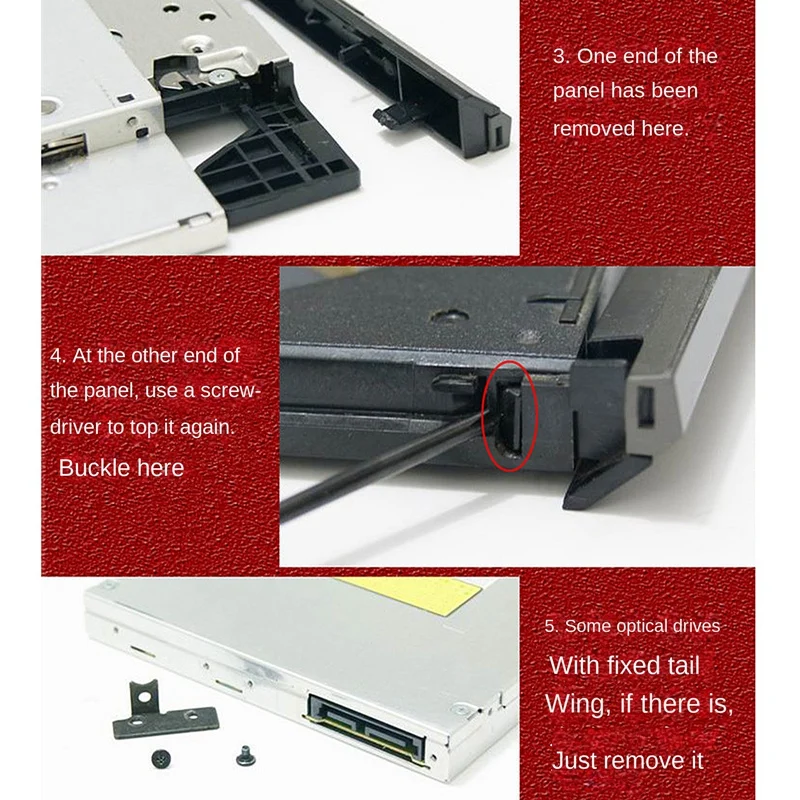 3. One end of the panel has been removed here.

4. At the other end of the panel, use a screwdriver to top it again.

Buckle here

5. Some optical drives

With fixed tail

Wing, if there is,

Just remove it