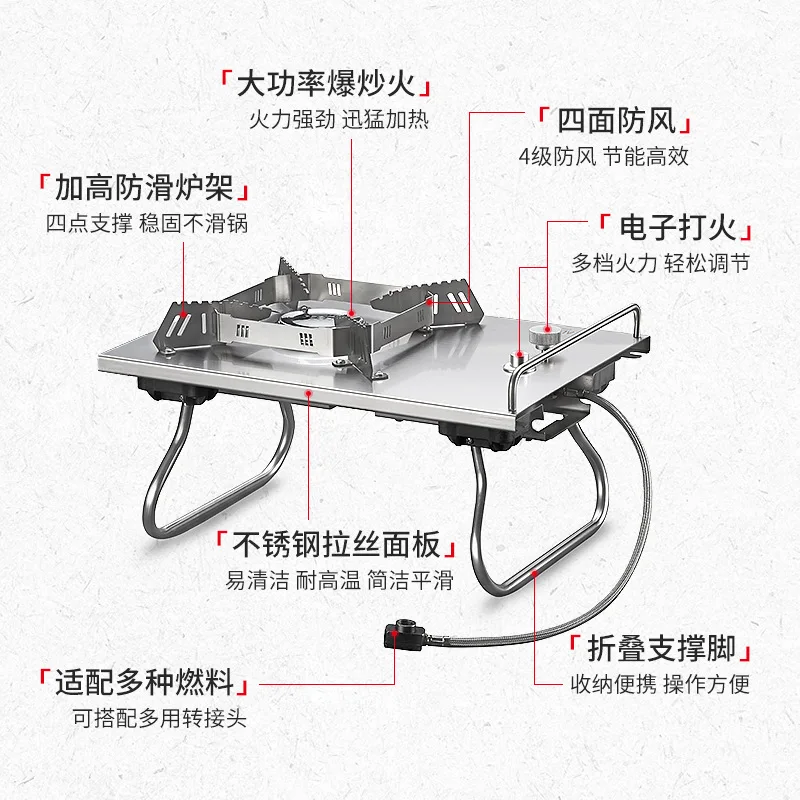 「大功率爆炒火」
火力强劲 迅猛加热

「四面防风」
4级防风 节能高效

「加高防滑炉架」
四点支撑 稳固不滑锅

「电子打火」
多档火力 轻松调节

「不锈钢拉丝面板」
易清洁 耐高温 简洁平滑

「折叠支撑脚」
收纳便携 操作方便

「适配多种燃料」
可搭配多用转接头