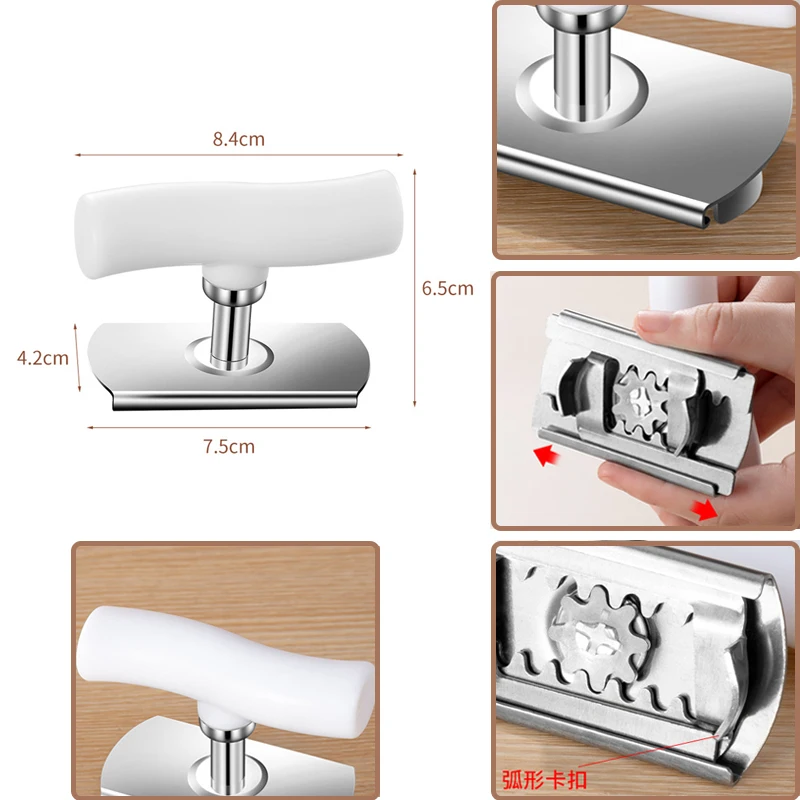 8.4cm

6.5cm

4.2cm

7.5cm

弧形卡扣