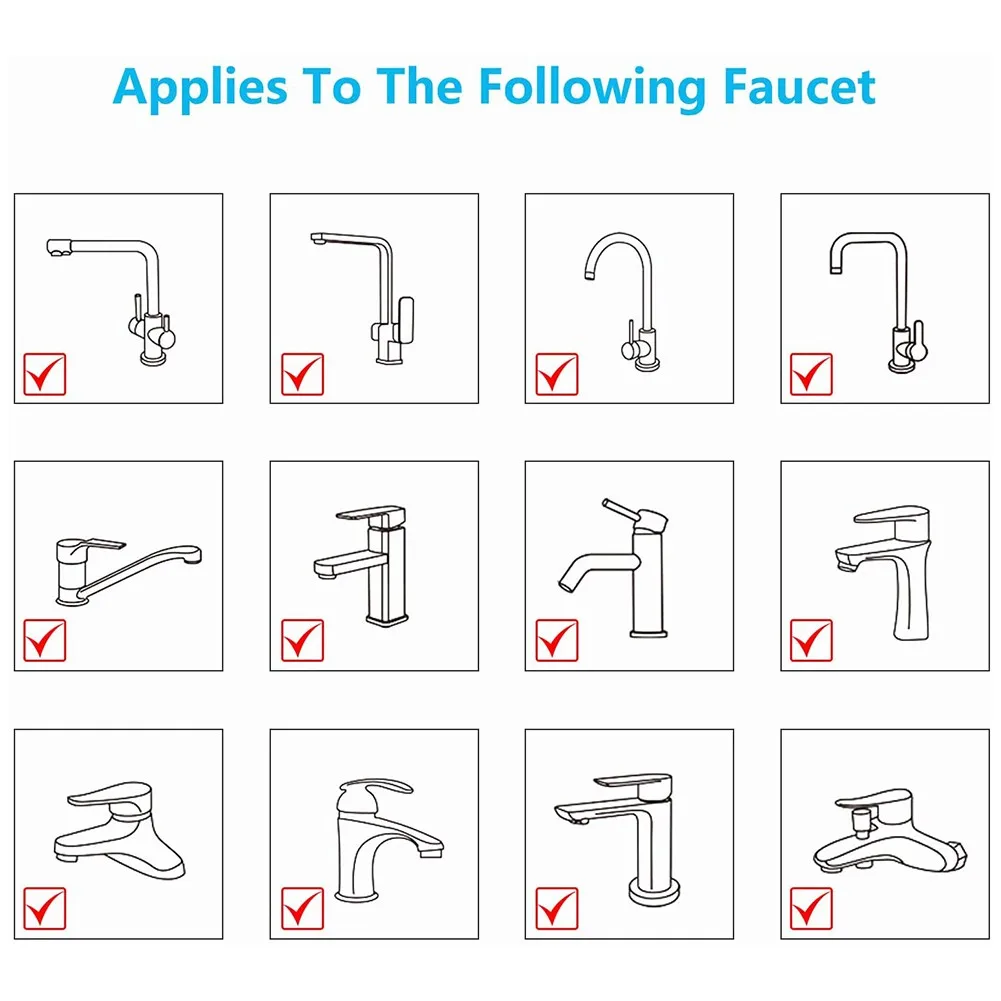 Applies To The Following Faucet