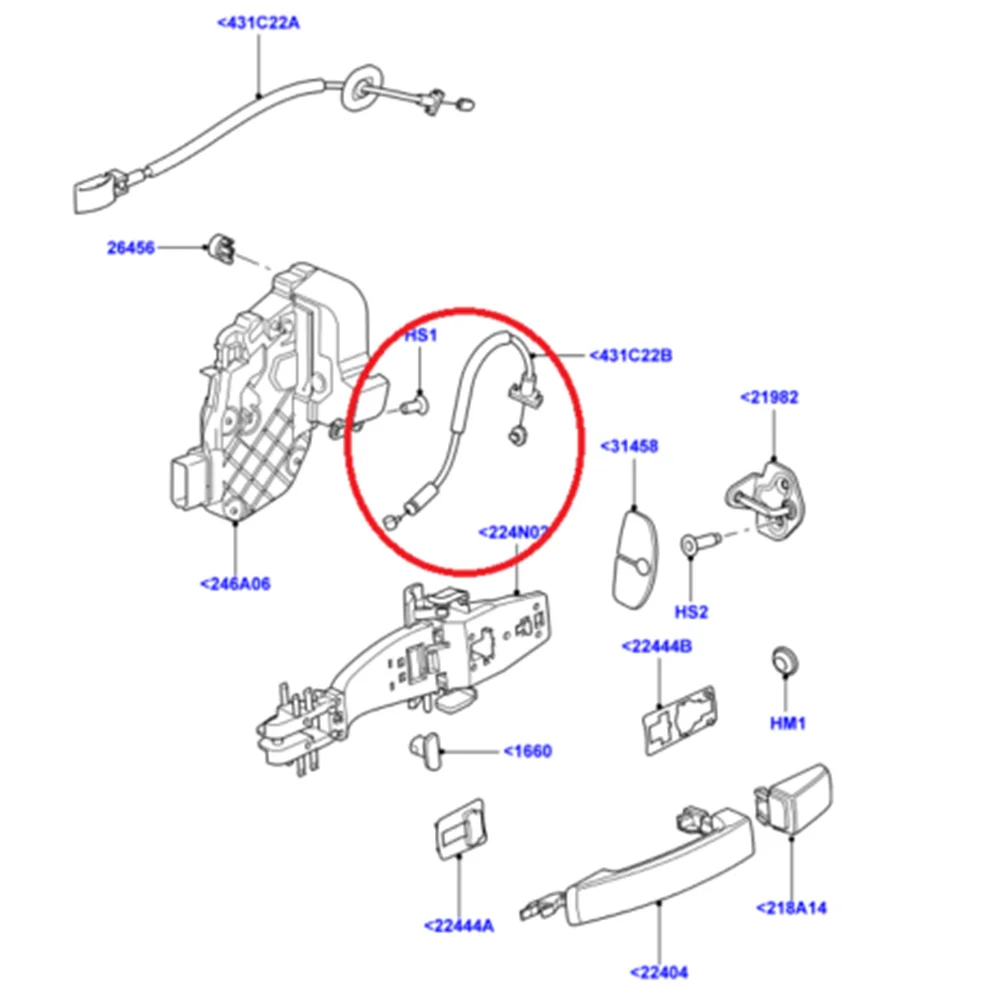 <431C22A
26456
HS1
<431C22B
<21982
<31458
<224N02
<246A06
HS2
<22444B
HM1
<1660
<22444A
<218A14
<22404