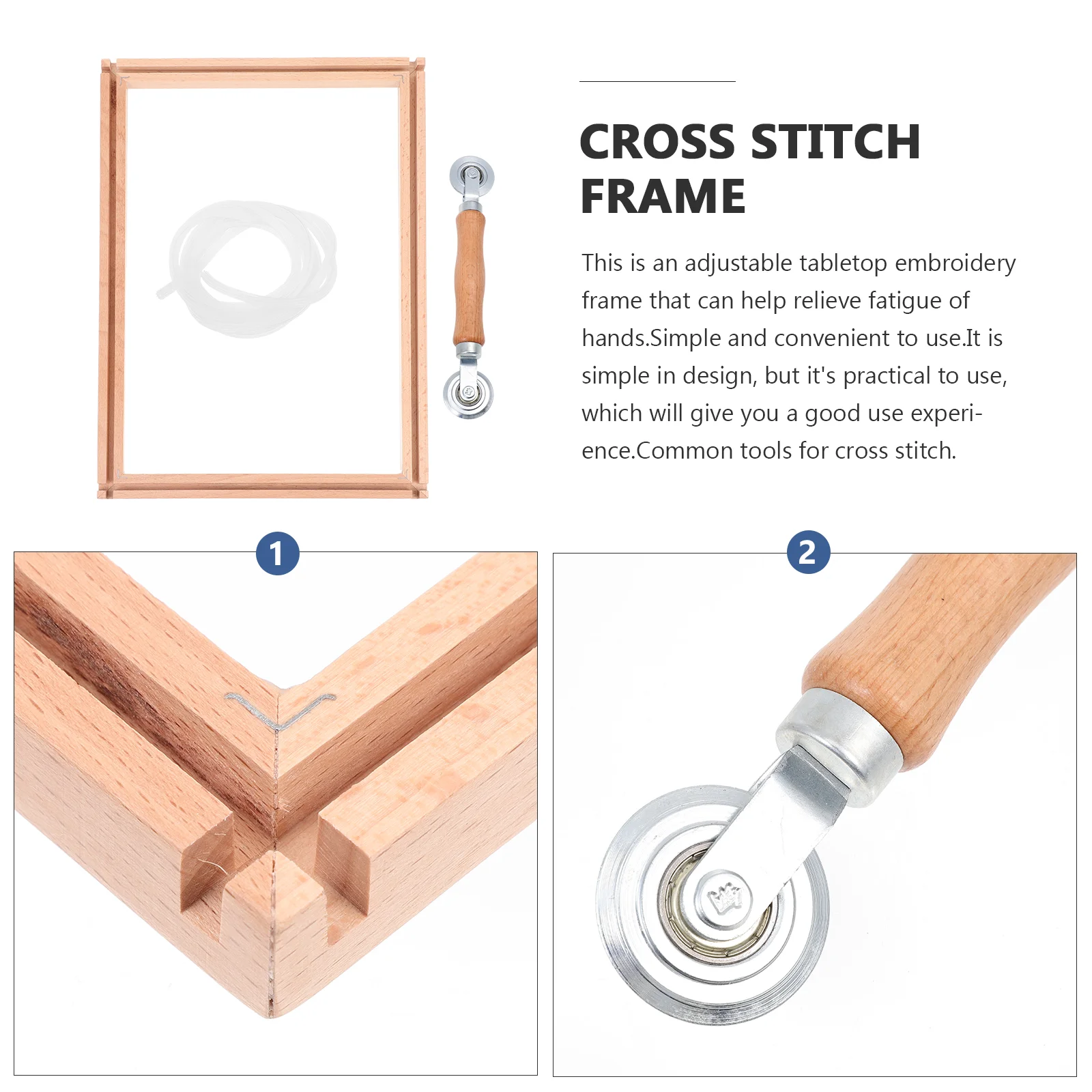 CROSS STITCH FRAME

This is an adjustable tabletop embroidery frame that can help relieve fatigue of hands.Simple and convenient to use.It is simple in design, but it's practical to use, which will give you a good use experience.Common tools for cross stitch.

1

2