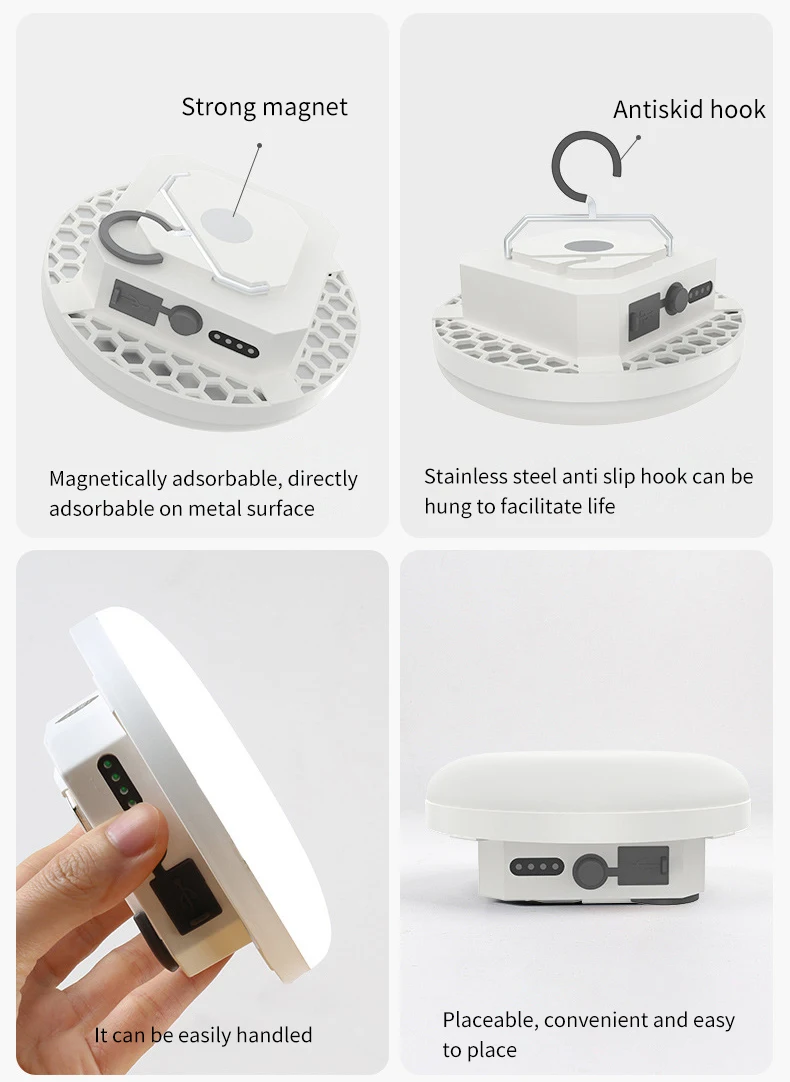 Strong magnet

Magnetically adsorbable, directly adsorbable on metal surface

Antiskid hook

Stainless steel anti slip hook can be hung to facilitate life

It can be easily handled

Placeable, convenient and easy to place