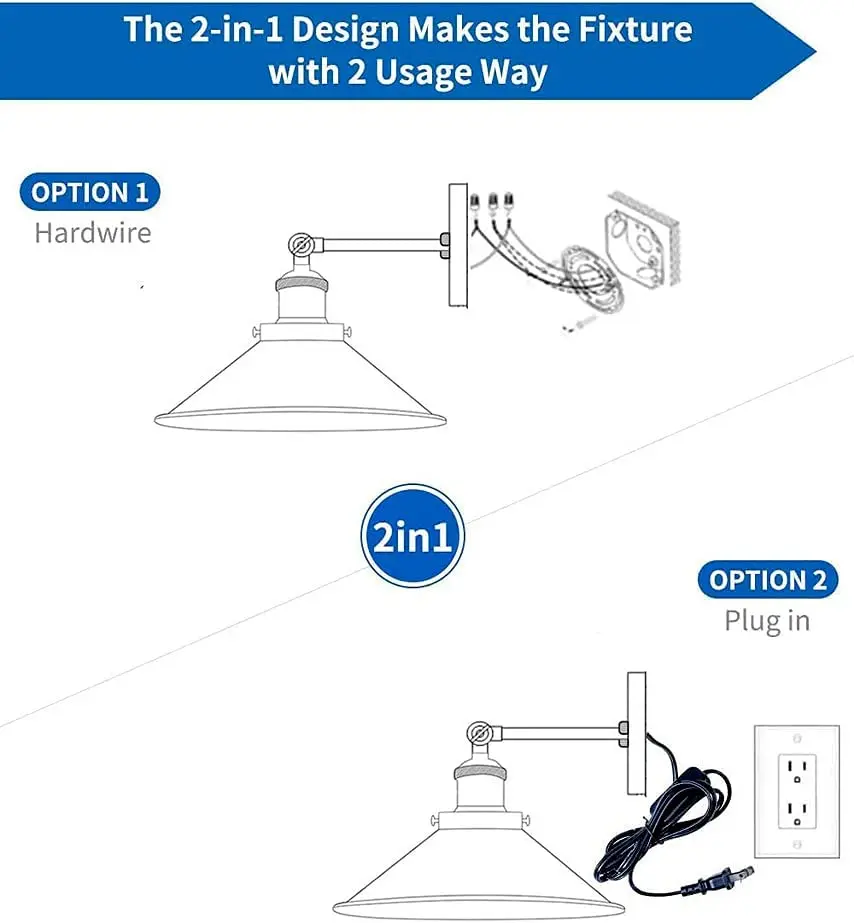 The 2-in-1 Design Makes the Fixture with 2 Usage Way

OPTION 1
Hardwire

2in1

OPTION 2
Plug in