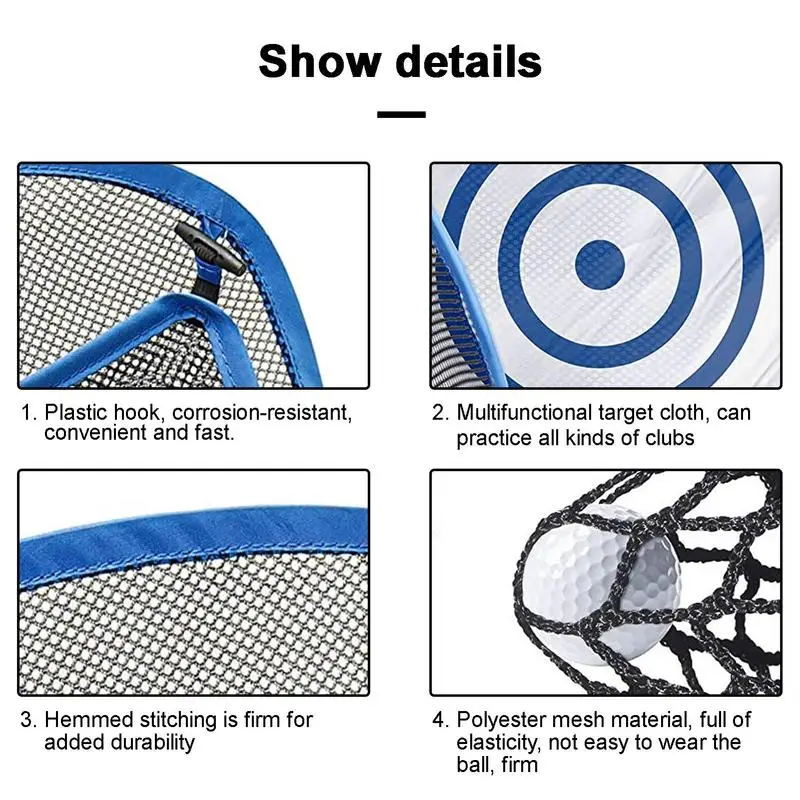 Show details

1. Plastic hook, corrosion-resistant, convenient and fast.

2. Multifunctional target cloth, can practice all kinds of clubs

3. Hemmed stitching is firm for added durability

4. Polyester mesh material, full of elasticity, not easy to wear the ball, firm