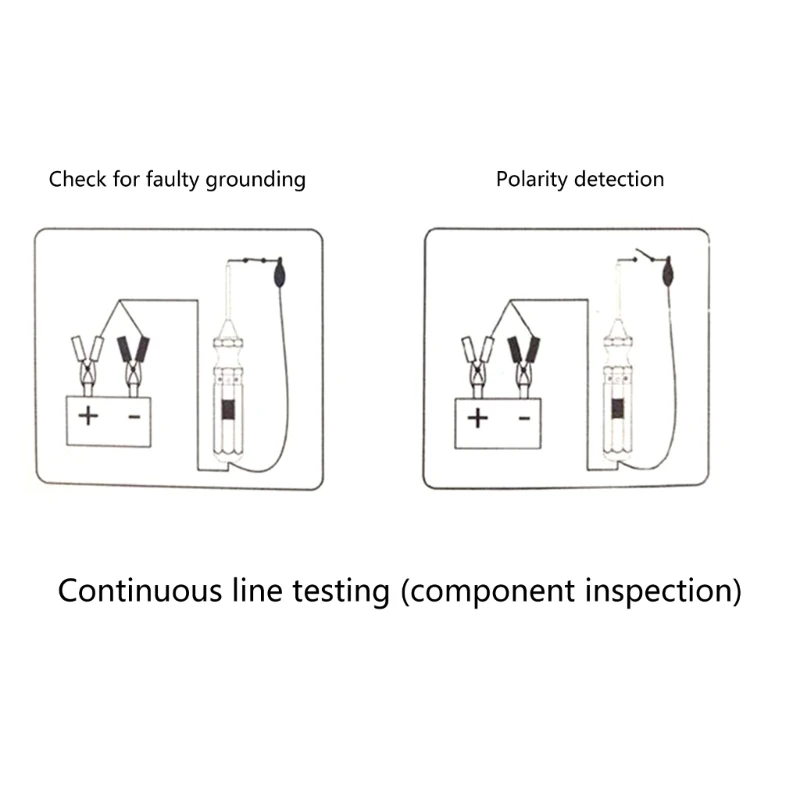 Check for faulty grounding

+ -

Polarity detection

+ -

Continuous line testing (component inspection)