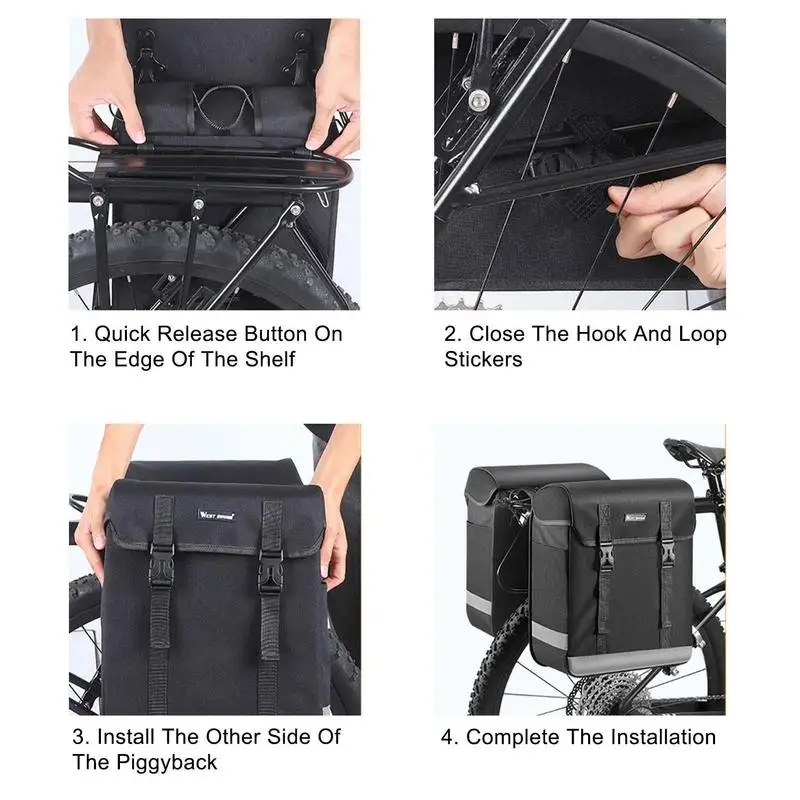 1. Quick Release Button On The Edge Of The Shelf

2. Close The Hook And Loop Stickers

WEST BIKING

3. Install The Other Side Of The Piggyback

WEST BIKING

4. Complete The Installation