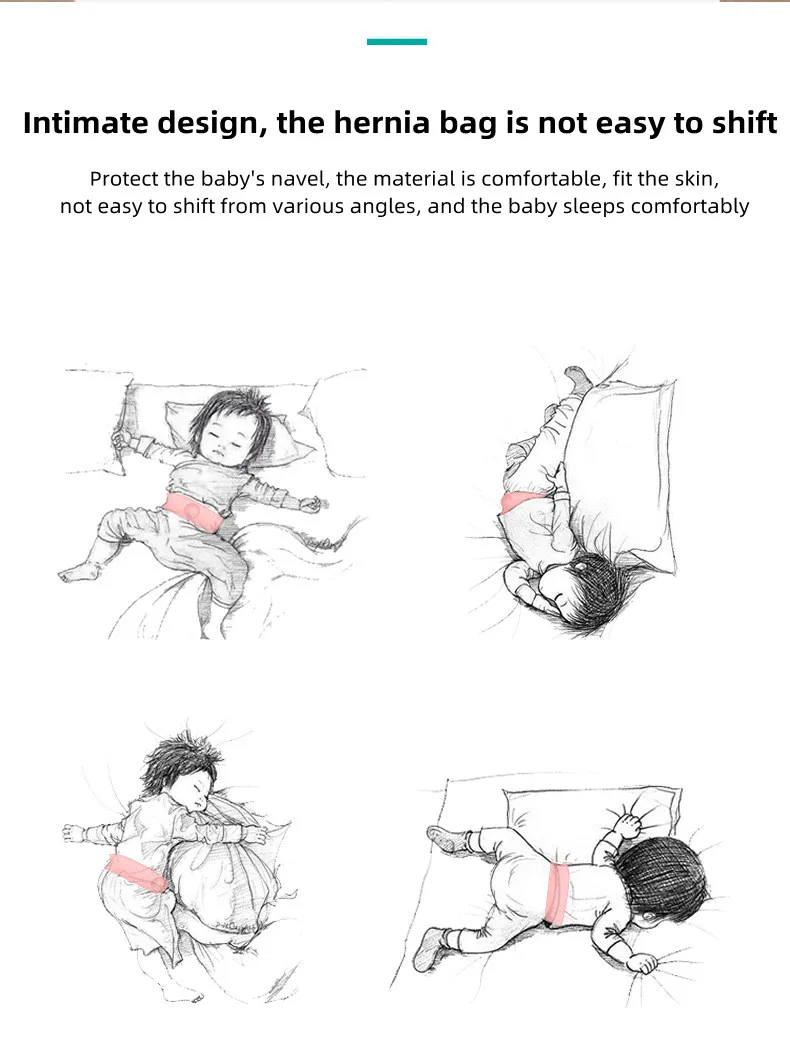 Intimate design, the hernia bag is not easy to shift

Protect the baby's navel, the material is comfortable, fit the skin, not easy to shift from various angles, and the baby sleeps comfortably