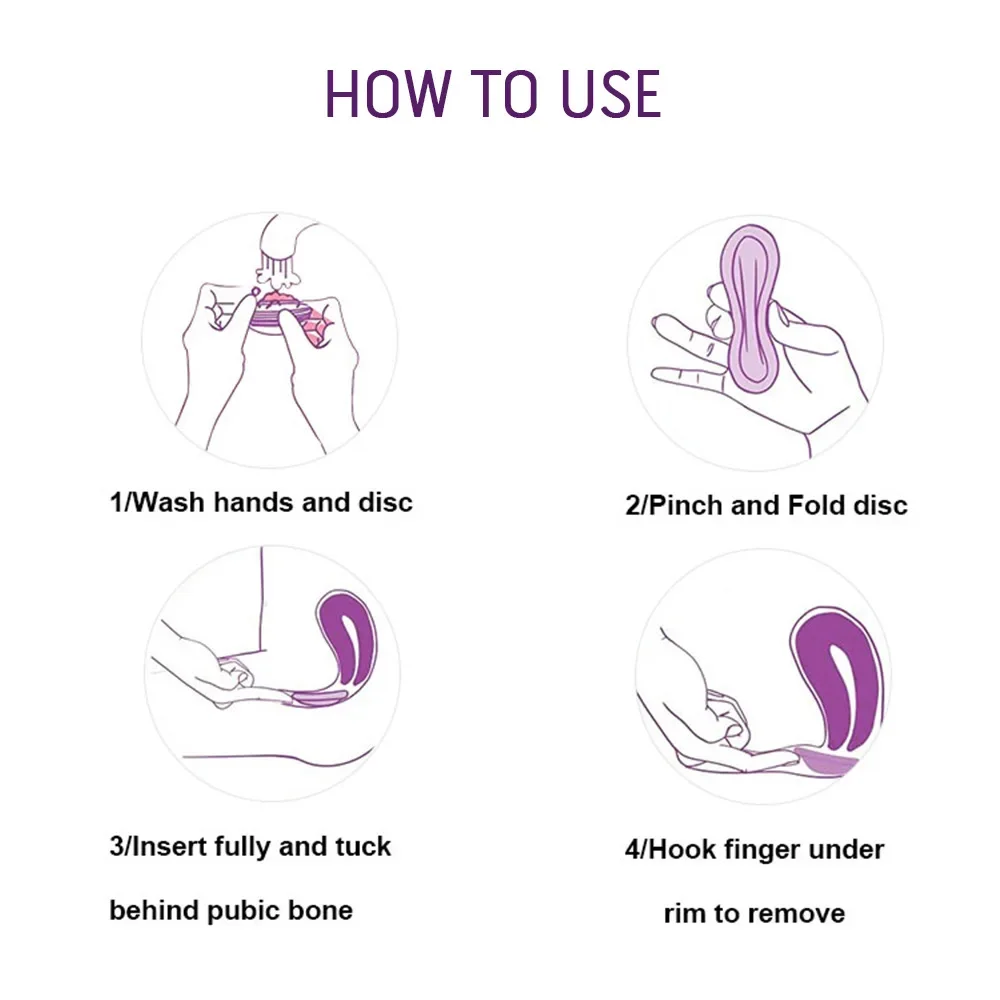 HOW TO USE

1/Wash hands and disc

2/Pinch and Fold disc

3/Insert fully and tuck behind pubic bone

4/Hook finger under rim to remove