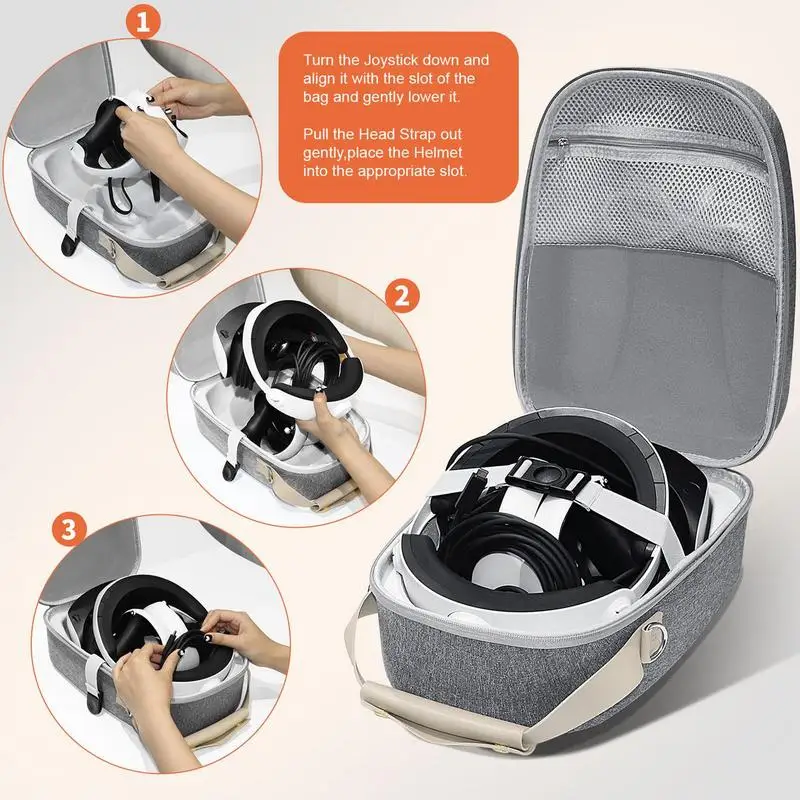 1

Turn the Joystick down and align it with the slot of the bag and gently lower it.

Pull the Head Strap out gently,place the Helmet into the appropriate slot.

2

3