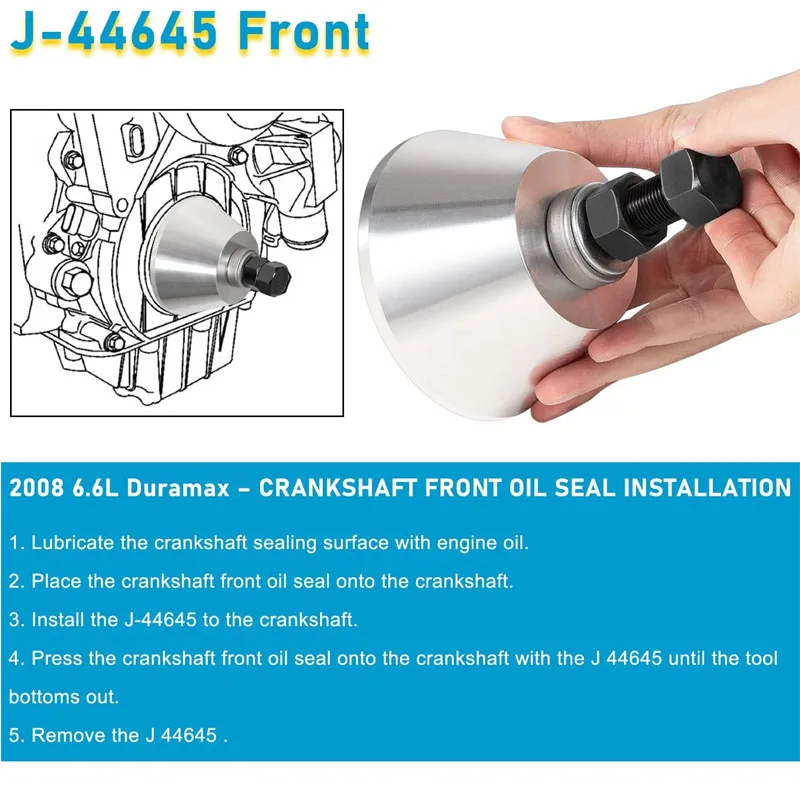 J-44645 Front

2008 6.6L Duramax – CRANKSHAFT FRONT OIL SEAL INSTALLATION

1. Lubricate the crankshaft sealing surface with engine oil.

2. Place the crankshaft front oil seal onto the crankshaft.

3. Install the J-44645 to the crankshaft.

4. Press the crankshaft front oil seal onto the crankshaft with the J 44645 until the tool bottoms out.

5. Remove the J 44645 .