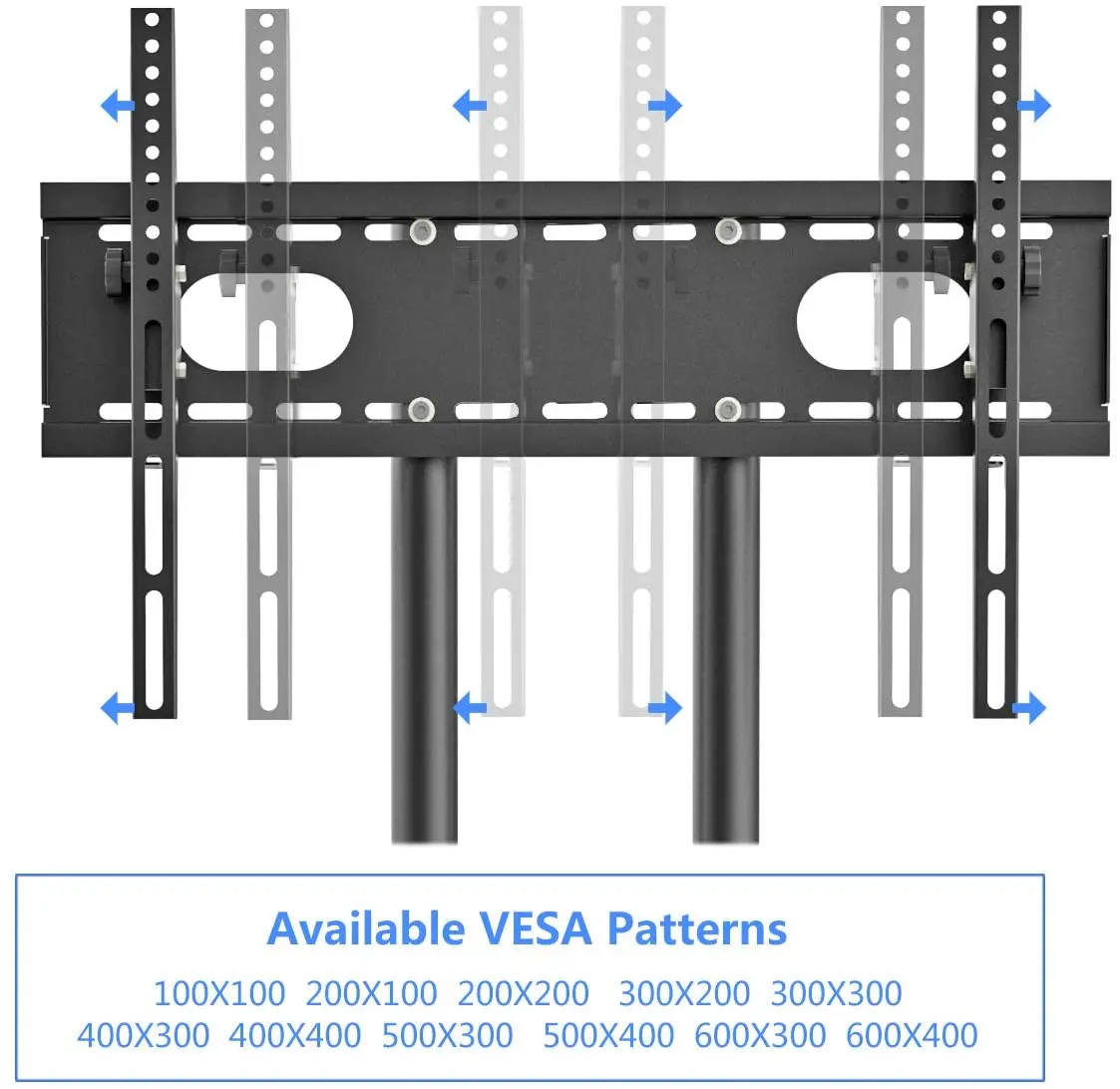 Available VESA Patterns

100X100 200X100 200X200 300X200 300X300
400X300 400X400 500X300 500X400 600X300 600X400