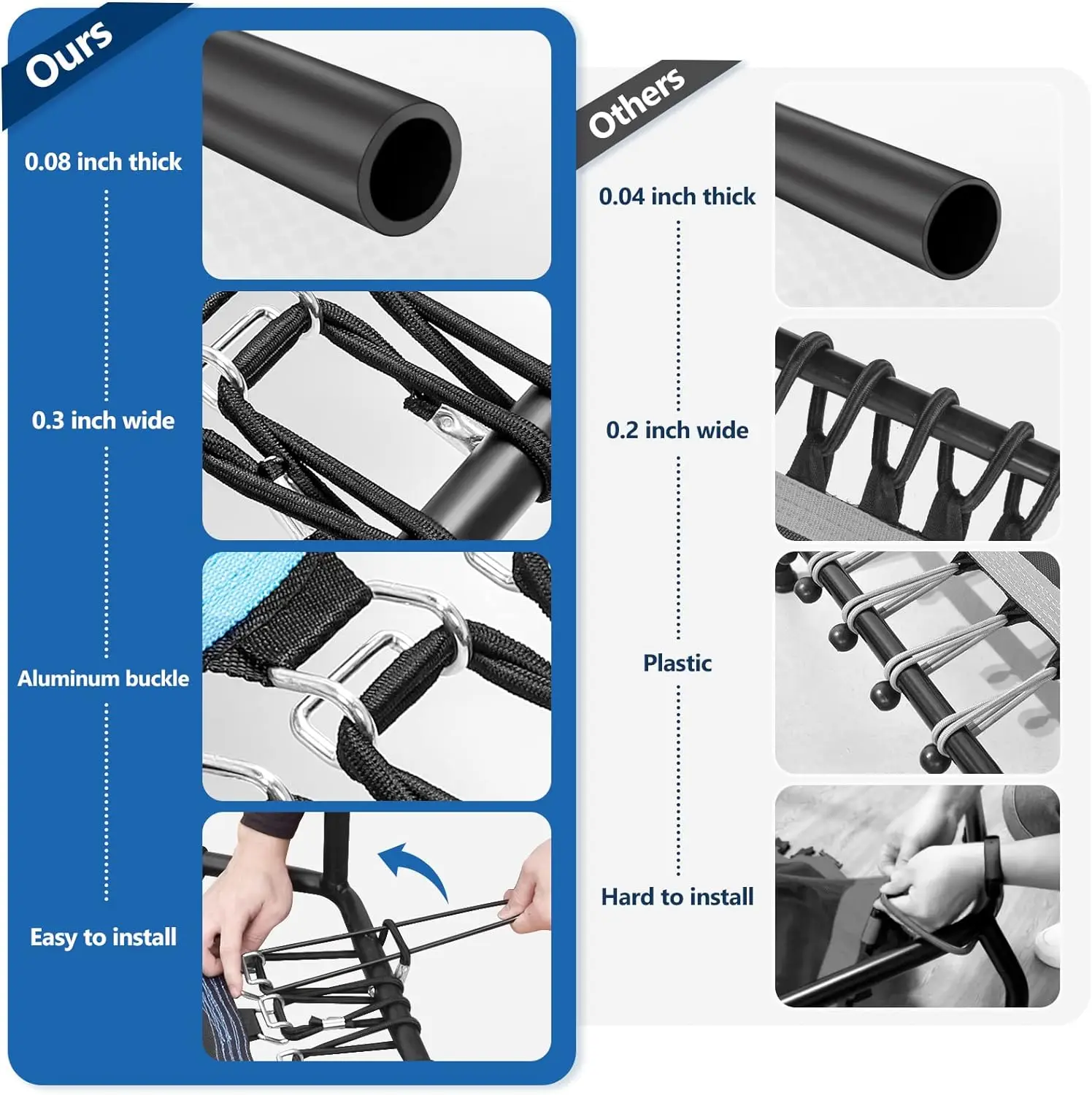 Ours

0.08 inch thick

0.3 inch wide

Aluminum buckle

Easy to install

Others

0.04 inch thick

0.2 inch wide

Plastic

Hard to install