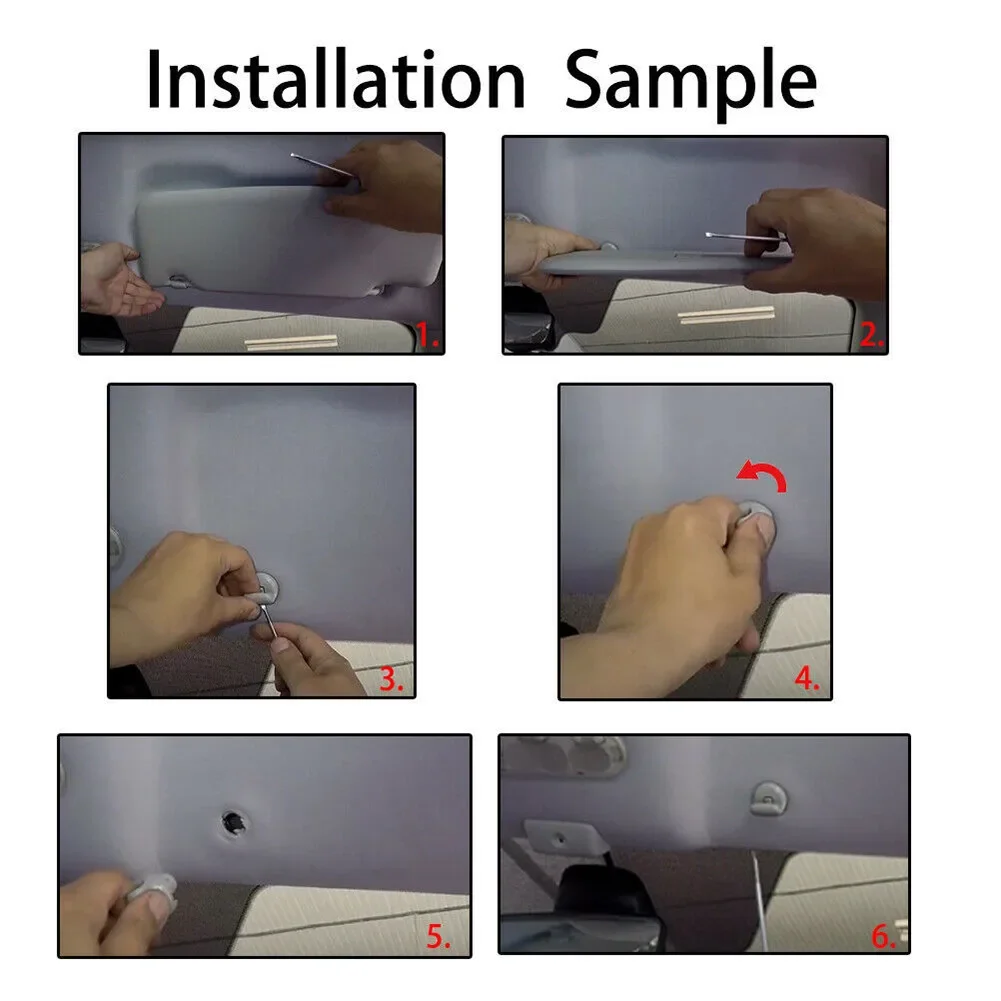 Installation Sample

1.

2.

3.

4.

5.

6.