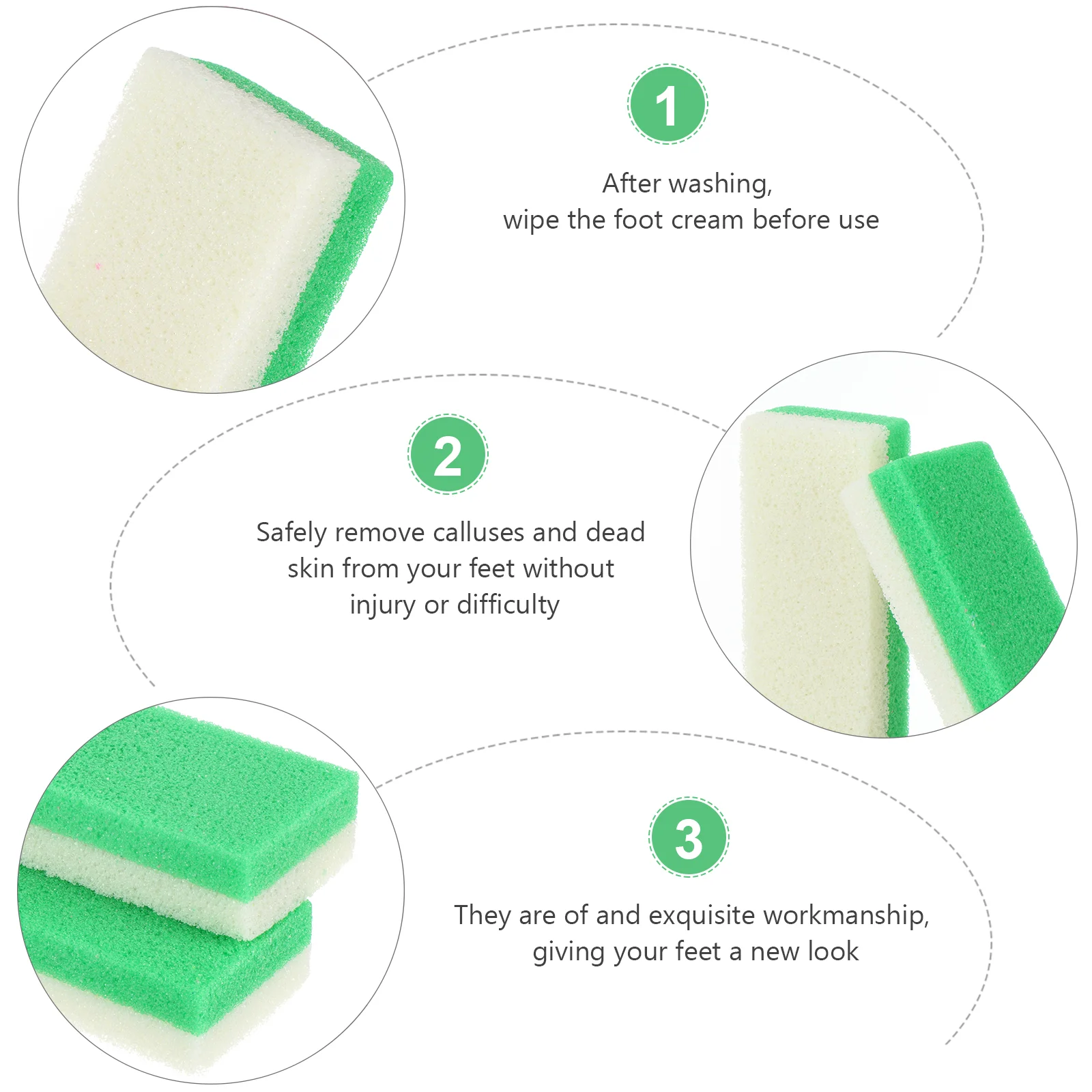 1

After washing,
wipe the foot cream before use

2

Safely remove calluses and dead skin from your feet without injury or difficulty

3

They are of and exquisite workmanship, giving your feet a new look