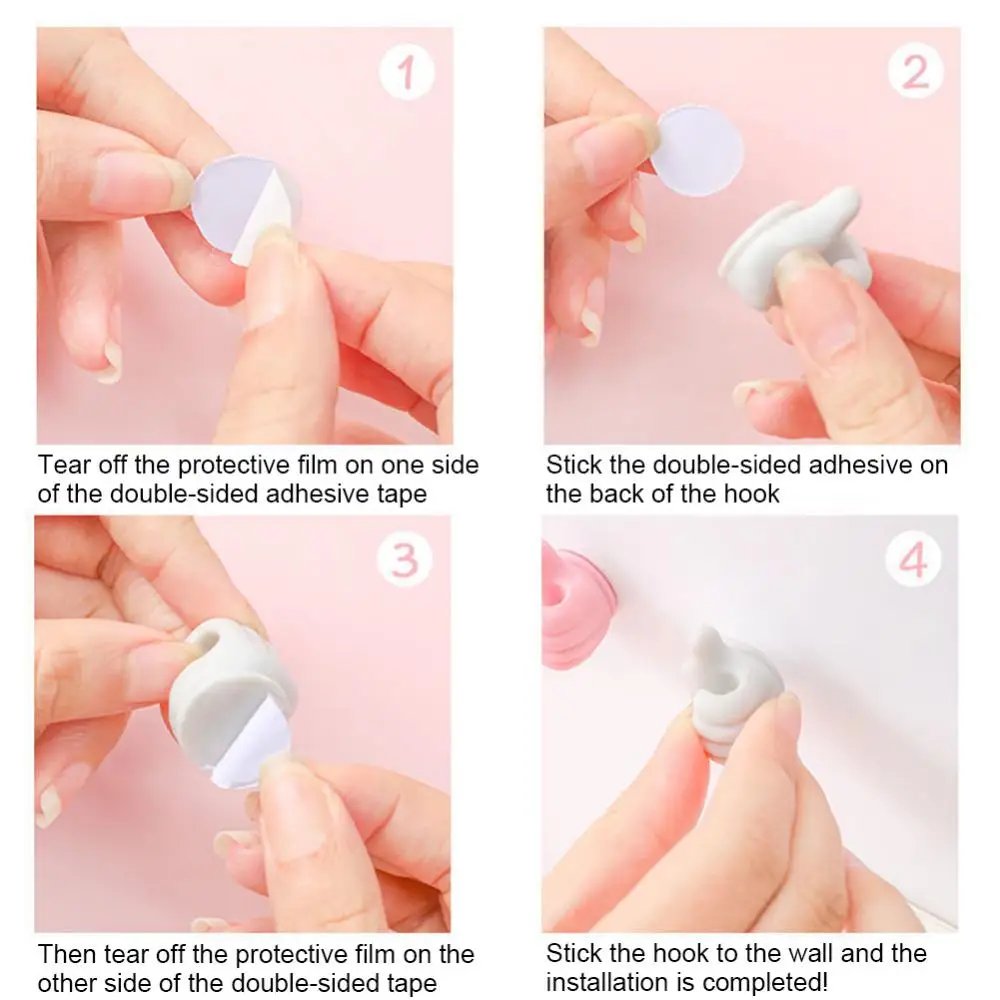 1

Tear off the protective film on one side of the double-sided adhesive tape

2

Stick the double-sided adhesive on the back of the hook

3

Then tear off the protective film on the other side of the double-sided tape

4

Stick the hook to the wall and the installation is completed!