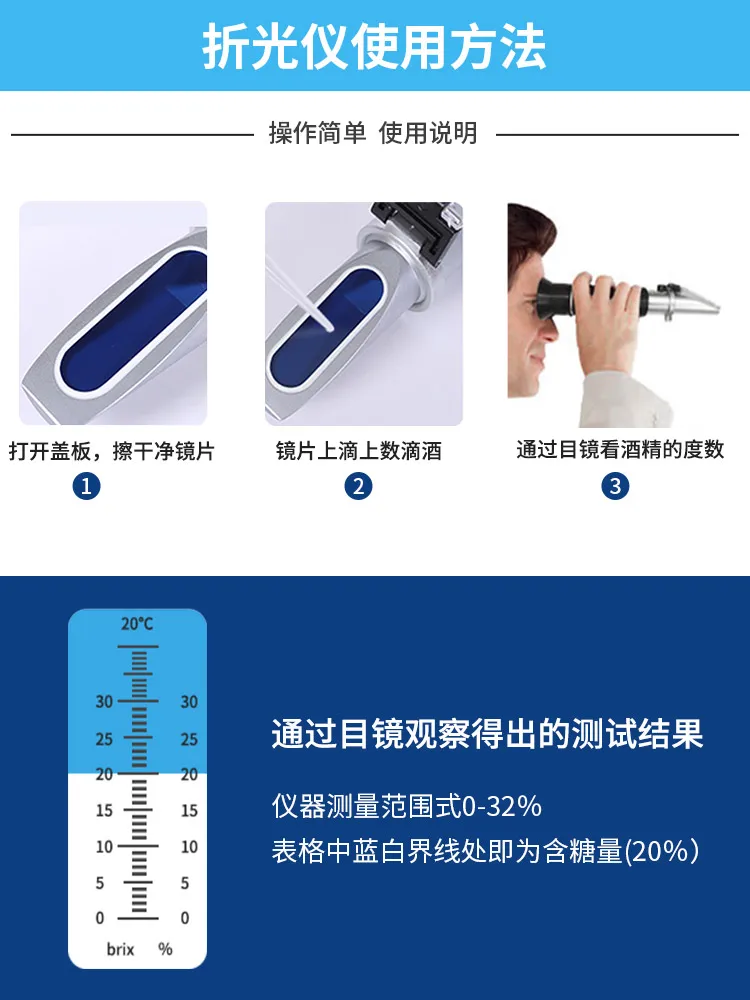 折光仪使用方法

操作简单 使用说明

打开盖板，擦干净镜片
1

镜片上滴上数滴酒
2

通过目镜看酒精的度数
3

20°C
30 30
25 25
20 20
15 15
10 10
5 5
0 0
brix %

通过目镜观察得出的测试结果

仪器测量范围式0-32%
表格中蓝白界线处即为含糖量(20%)