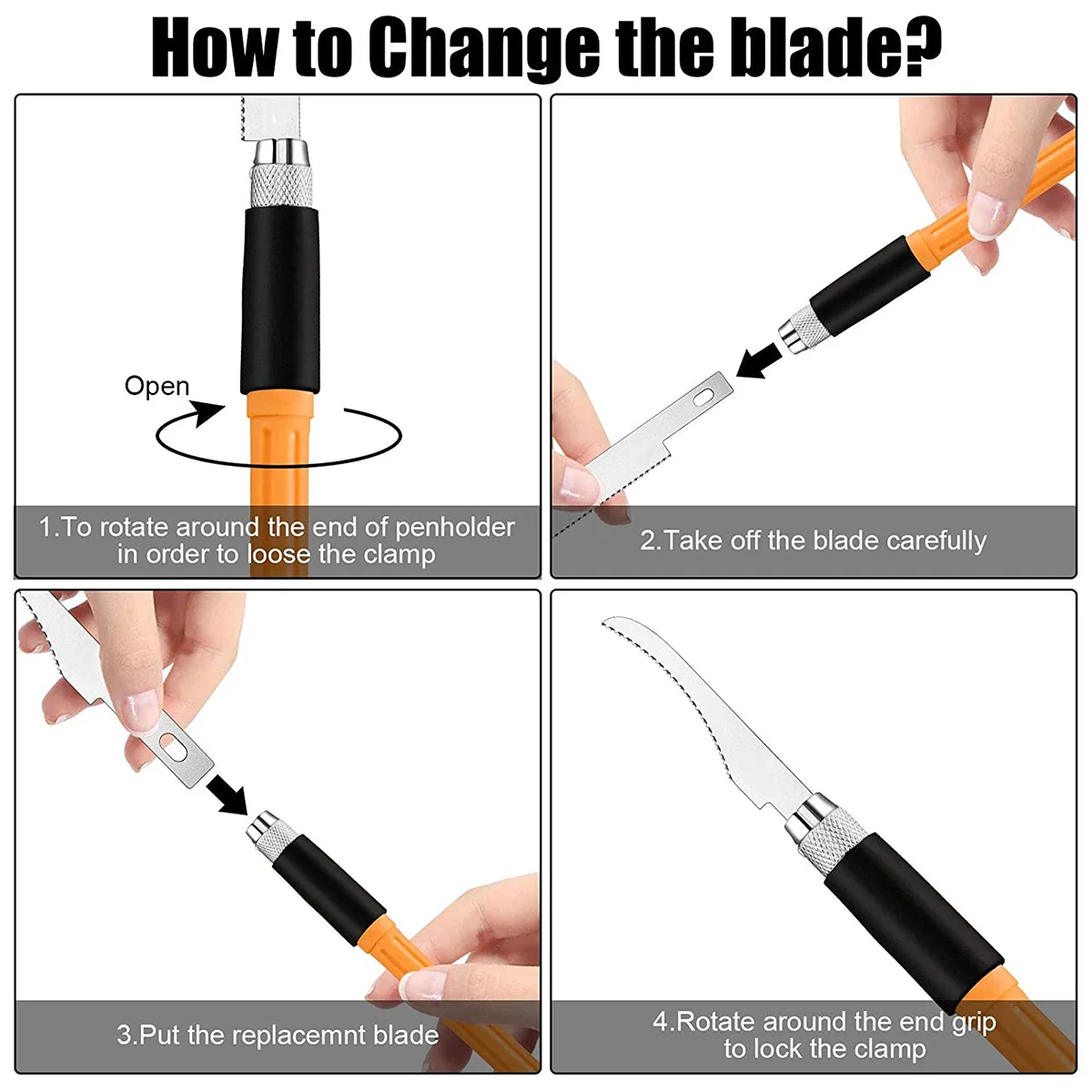 How to Change the blade?

Open

1.To rotate around the end of penholder in order to loose the clamp

2.Take off the blade carefully

3.Put the replacemnt blade

4.Rotate around the end grip to lock the clamp