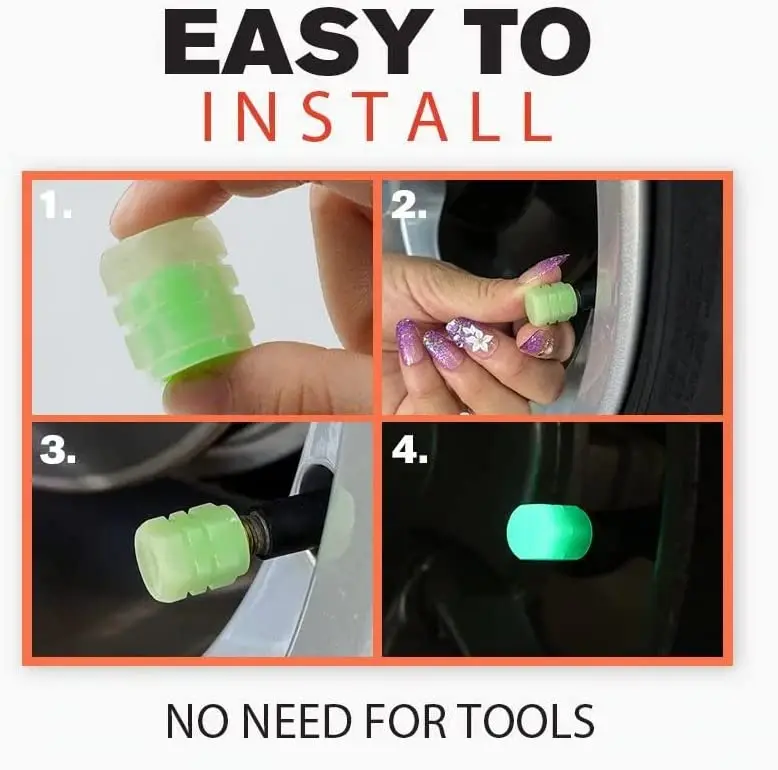 EASY TO
INSTALL

1.

2.

3.

4.

NO NEED FOR TOOLS