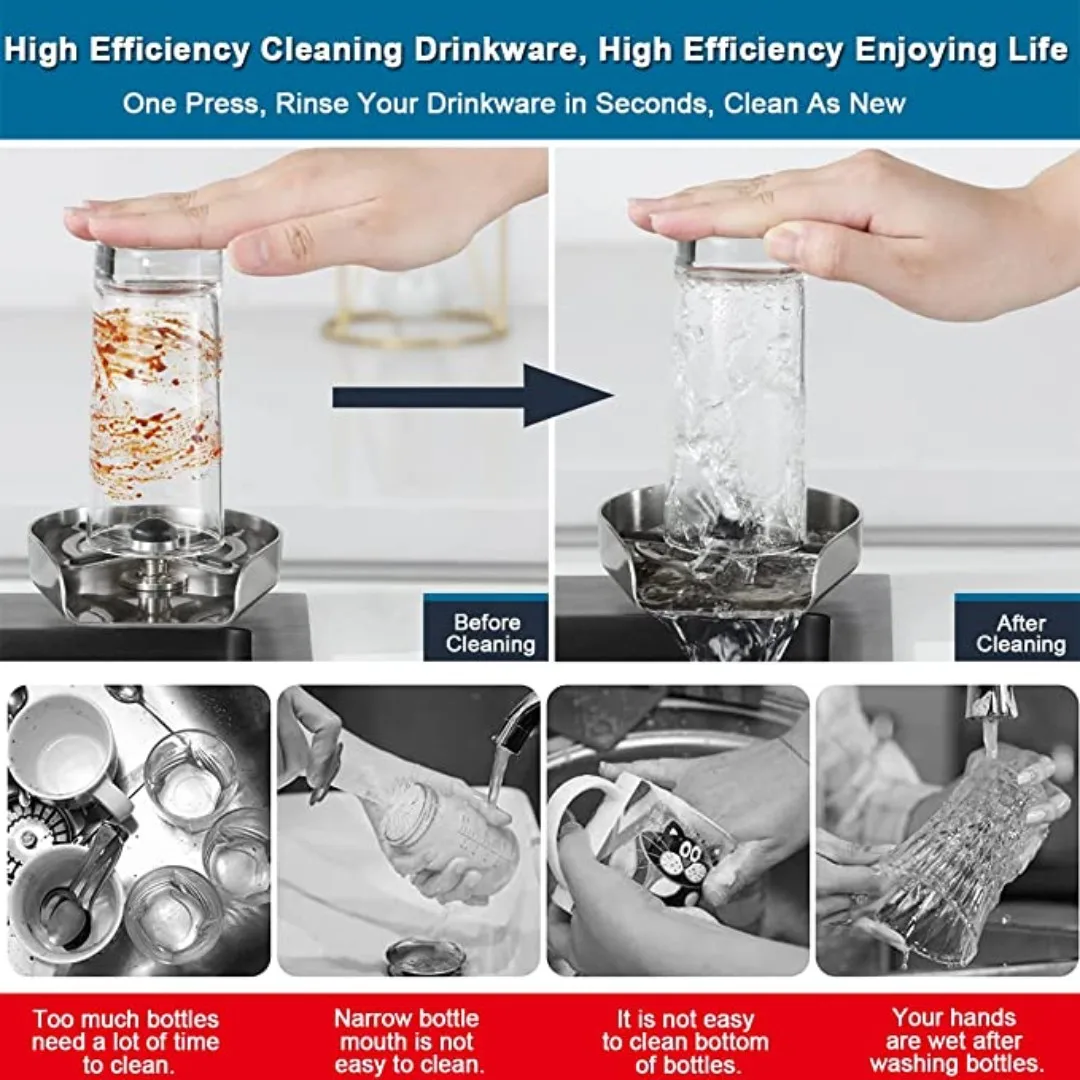 High Efficiency Cleaning Drinkware, High Efficiency Enjoying Life

One Press, Rinse Your Drinkware in Seconds, Clean As New

Before Cleaning

After Cleaning

Too much bottles need a lot of time to clean.

Narrow bottle mouth is not easy to clean.

It is not easy to clean bottom of bottles.

Your hands are wet after washing bottles.