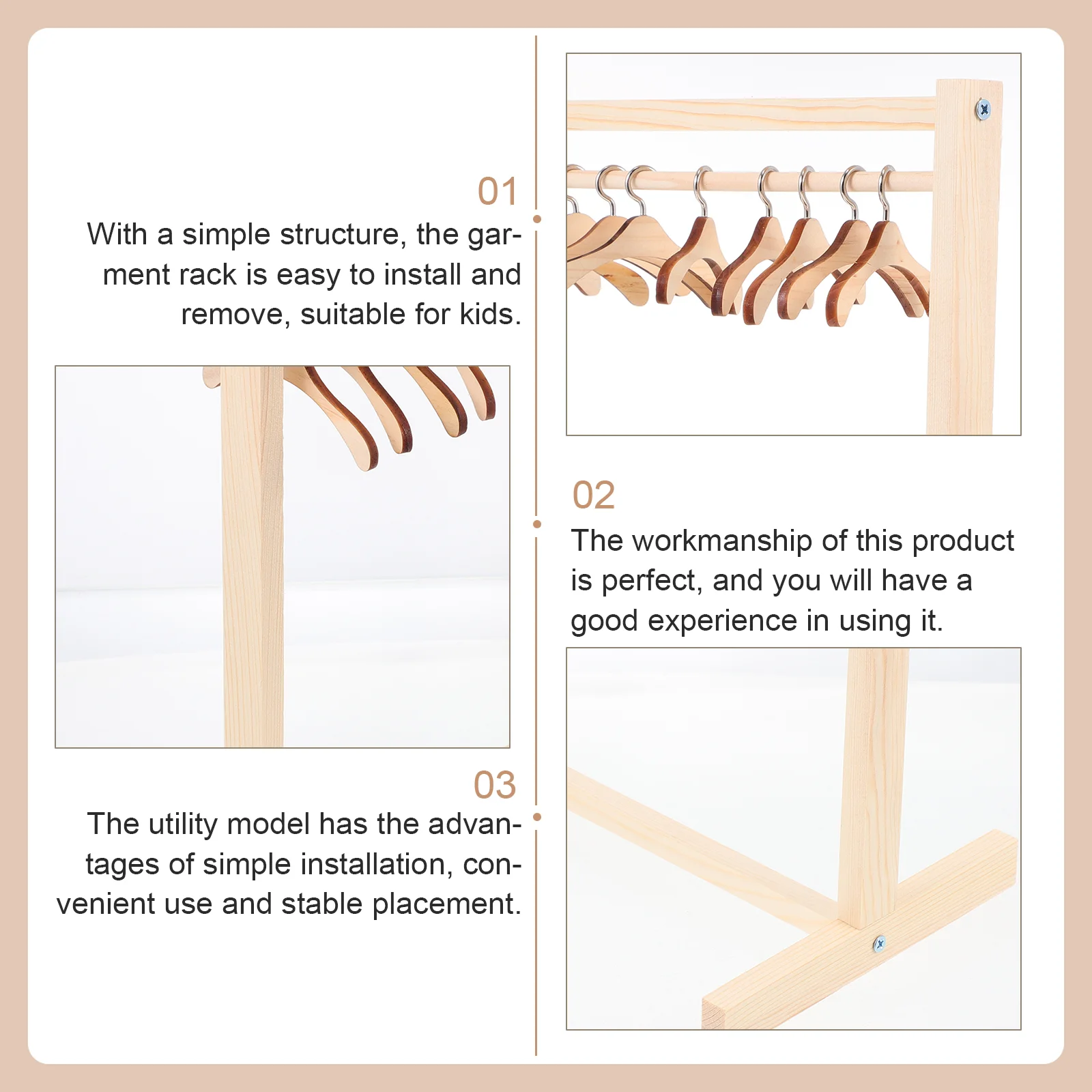 01
With a simple structure, the garment rack is easy to install and remove, suitable for kids.

02
The workmanship of this product is perfect, and you will have a good experience in using it.

03
The utility model has the advantages of simple installation, convenient use and stable placement.