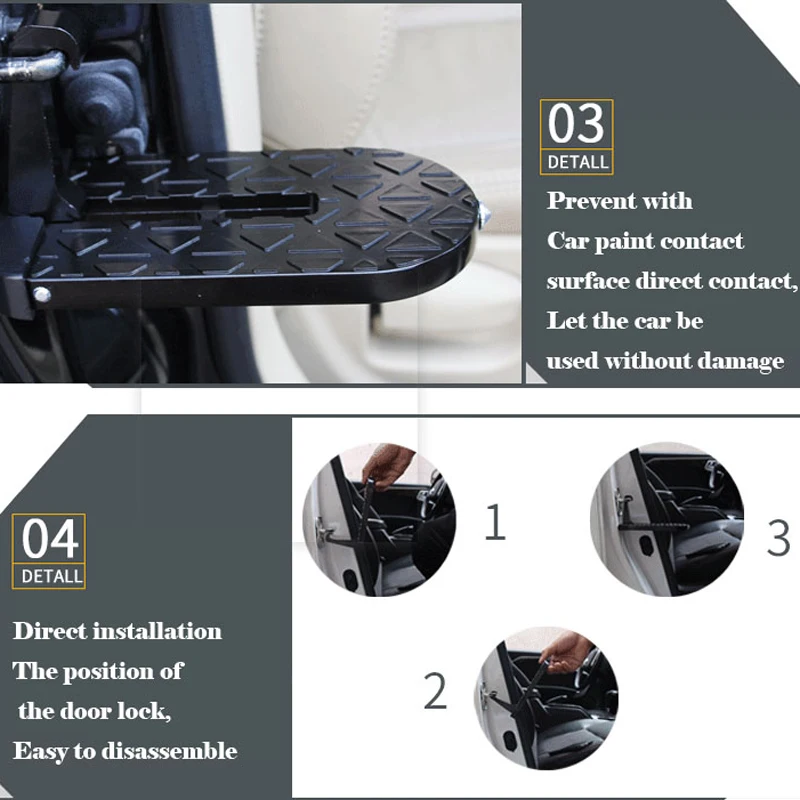 03
DETALL

Prevent with
Car paint contact
surface direct contact,
Let the car be
used without damage

04
DETALL

Direct installation
The position of
the door lock,
Easy to disassemble

1

3

2