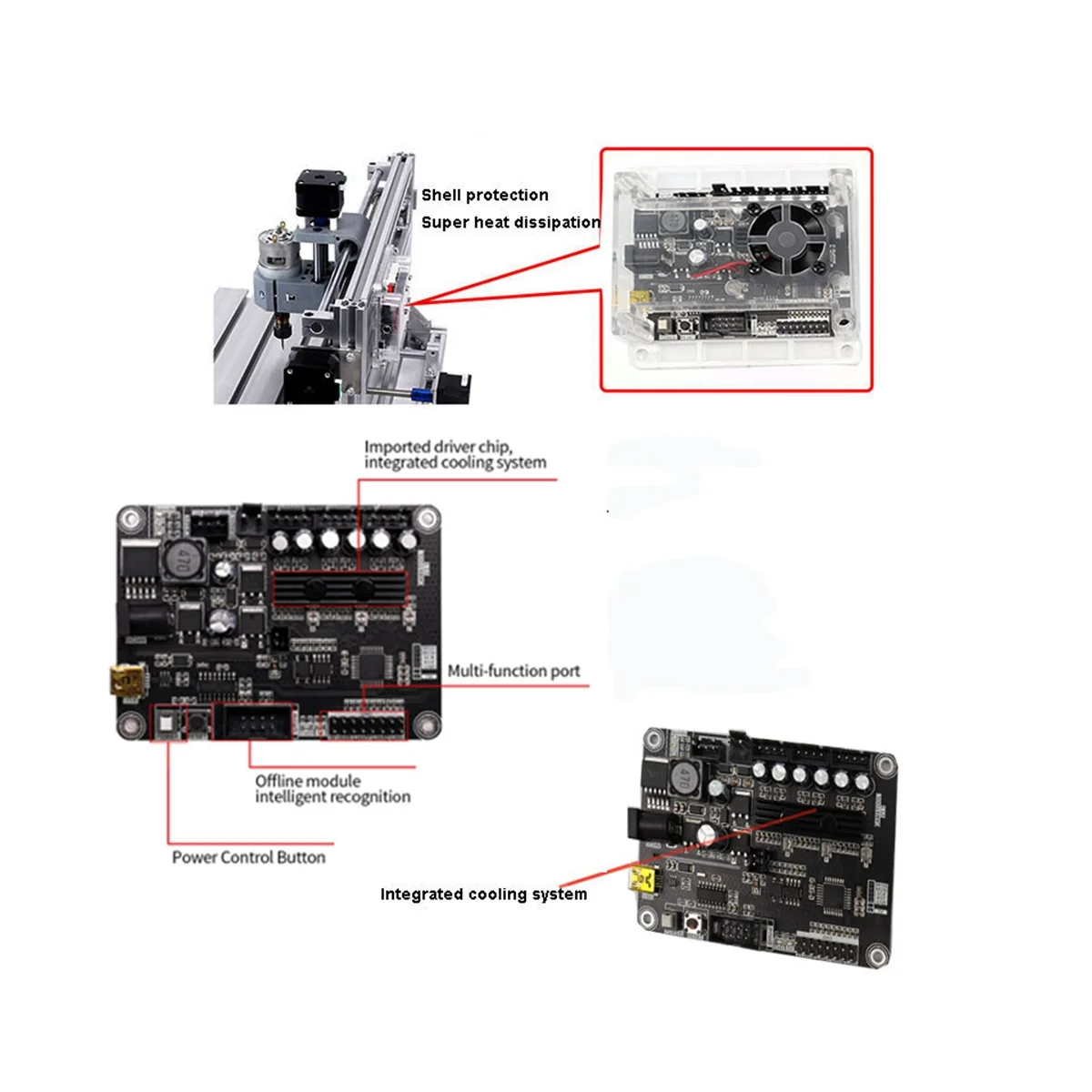 Shell protection
Super heat dissipation

Imported driver chip, integrated cooling system

470

Multi-function port

Offline module intelligent recognition

Power Control Button

Integrated cooling system

470