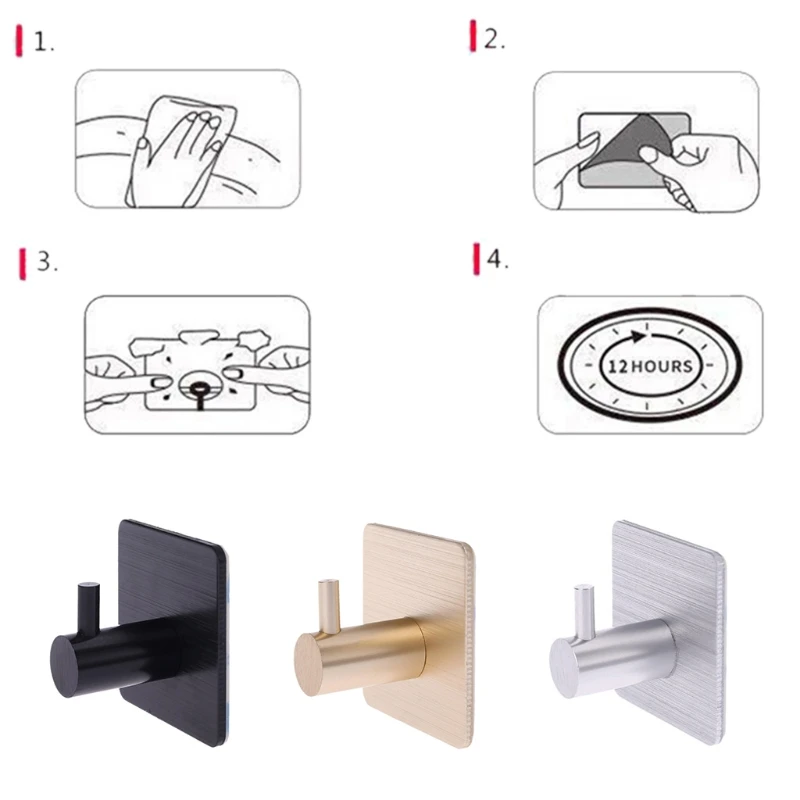 1.

2.

3.

4.

12 HOURS