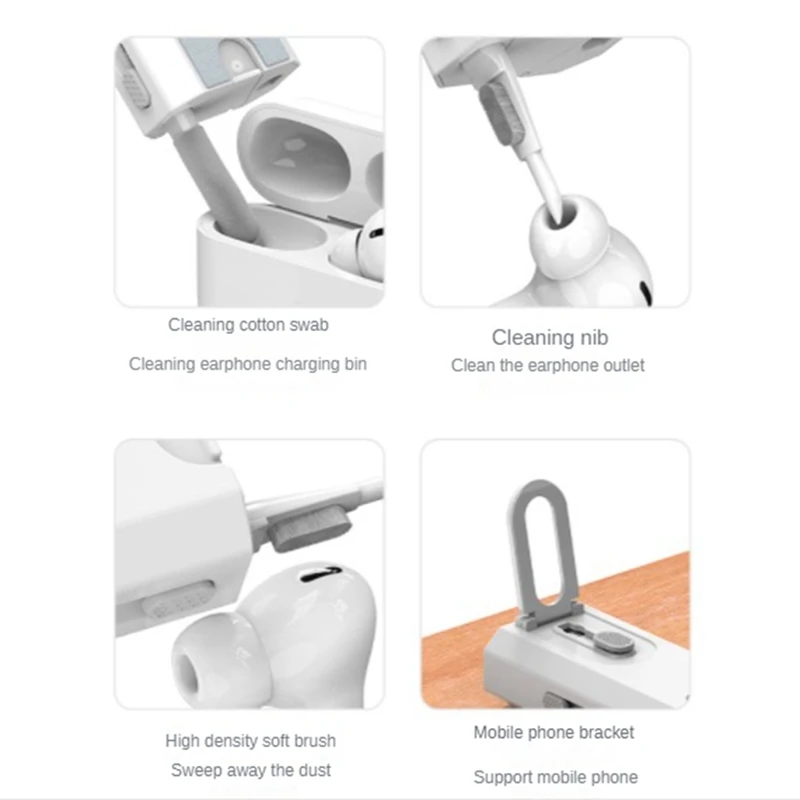 Cleaning cotton swab

Cleaning earphone charging bin

Cleaning nib

Clean the earphone outlet

High density soft brush

Sweep away the dust

Mobile phone bracket

Support mobile phone