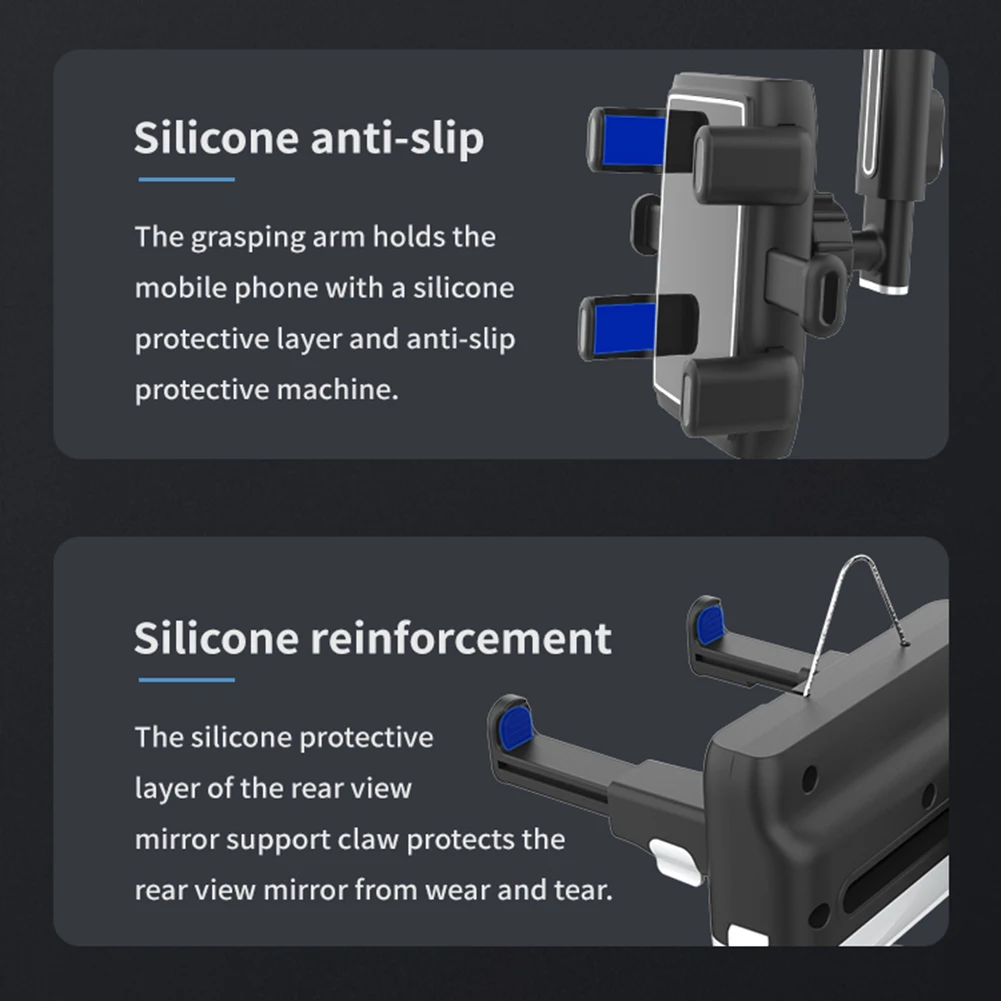 Silicone anti-slip

The grasping arm holds the mobile phone with a silicone protective layer and anti-slip protective machine.

Silicone reinforcement

The silicone protective layer of the rear view mirror support claw protects the rear view mirror from wear and tear.