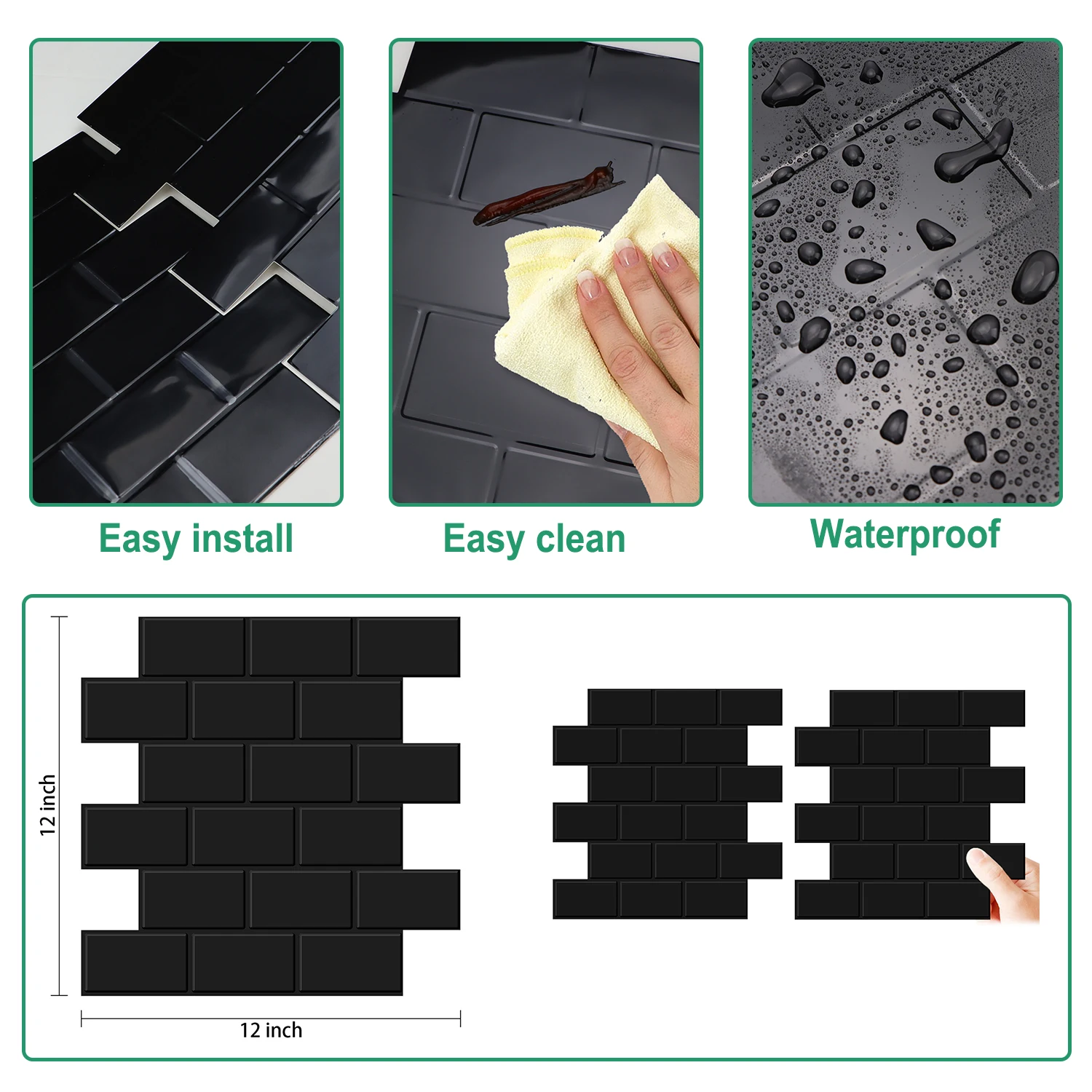 Easy install

Easy clean

Waterproof

12 inch

12 inch