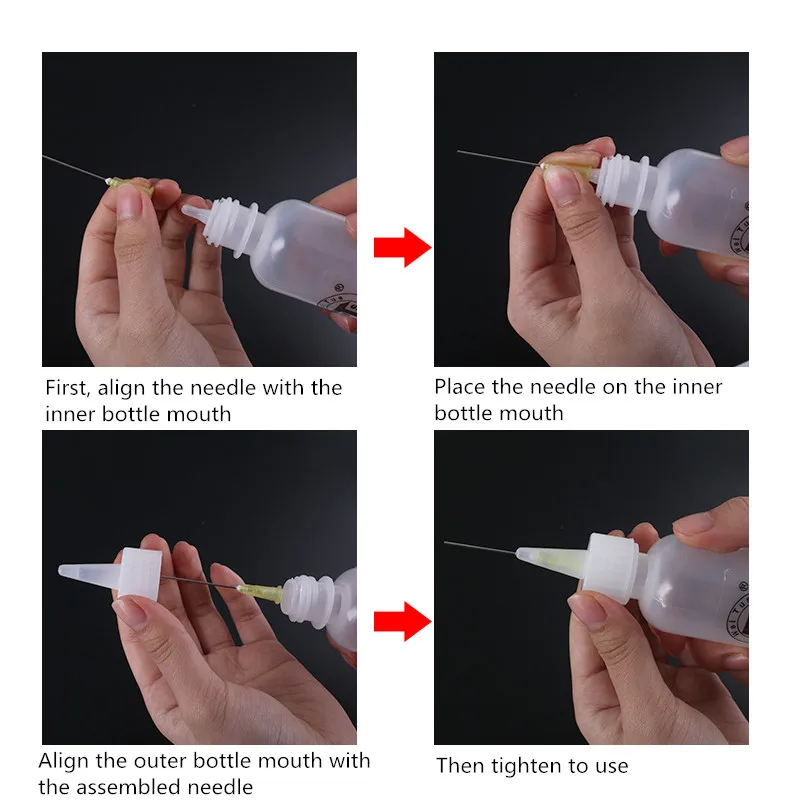 First, align the needle with the inner bottle mouth

Place the needle on the inner bottle mouth

Align the outer bottle mouth with the assembled needle

Then tighten to use