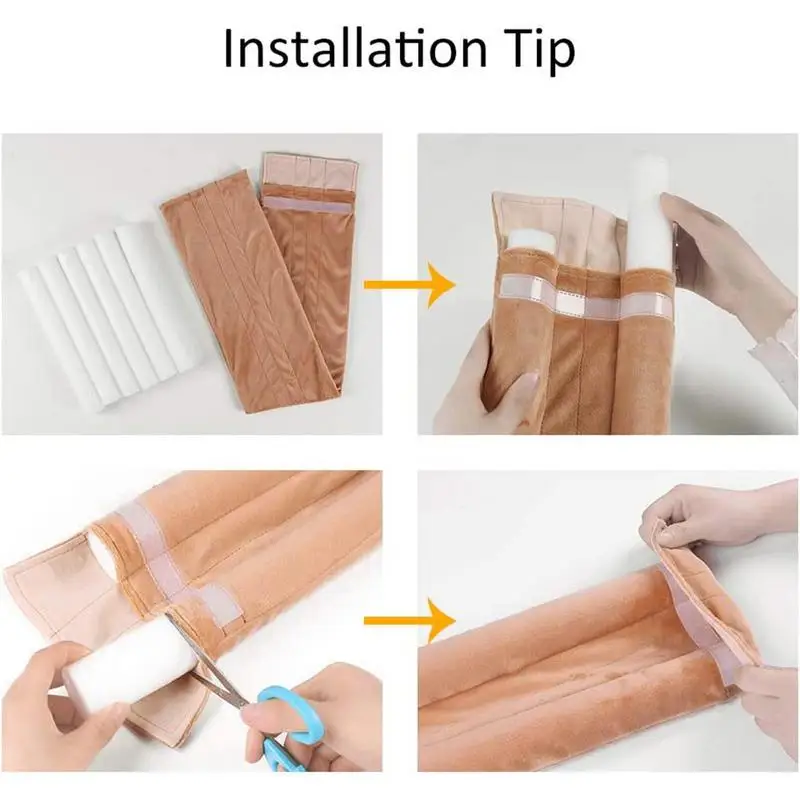 Installation Tip